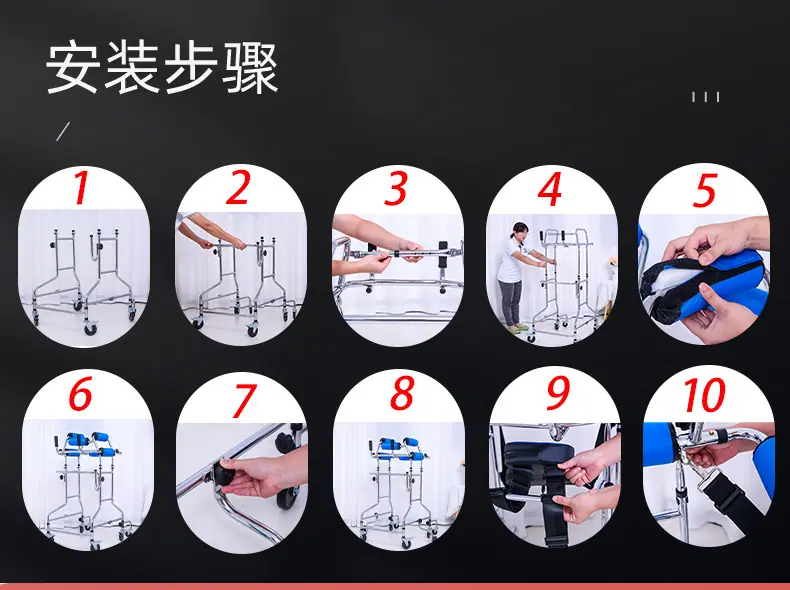 安装步骤

1

2

3

4

5

6

7

8

9

10