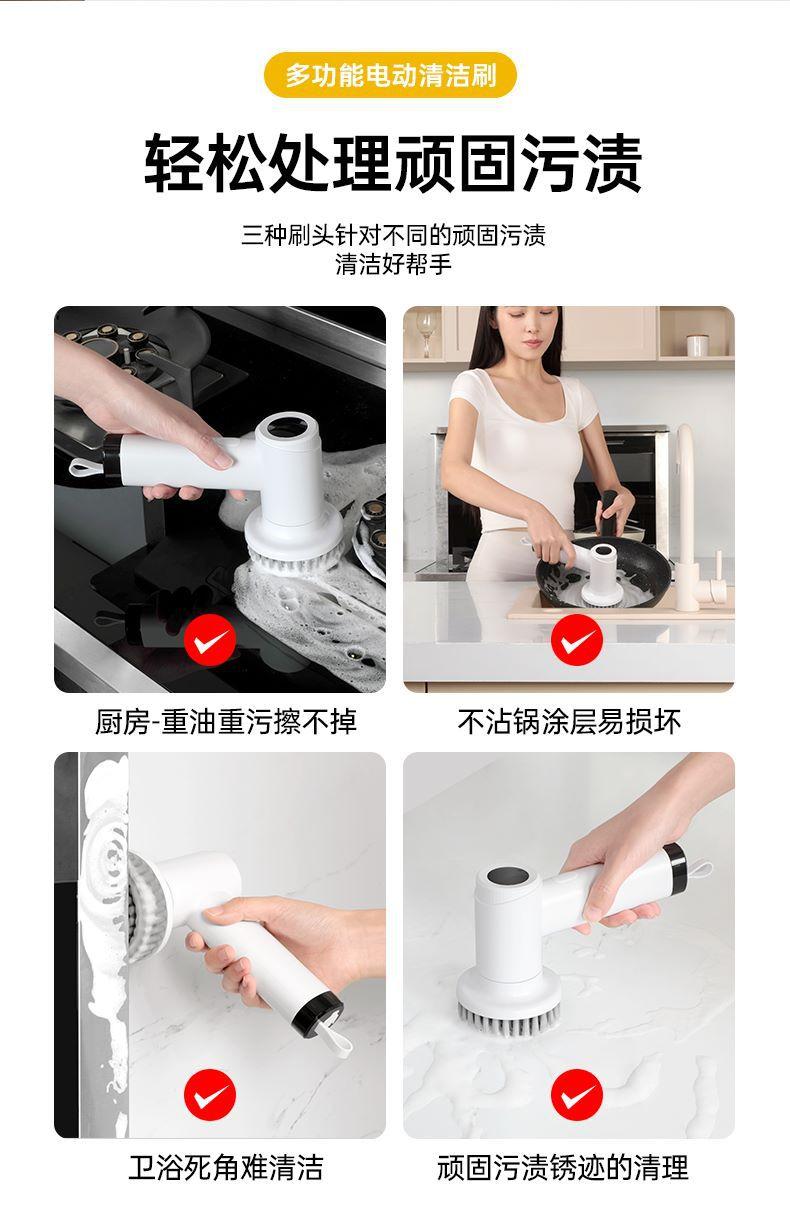 多功能电动清洁刷

轻松处理顽固污渍

三种刷头针对不同的顽固污渍
清洁好帮手

厨房-重油重污擦不掉

不沾锅涂层易损坏

卫浴死角难清洁

顽固污渍锈迹的清理