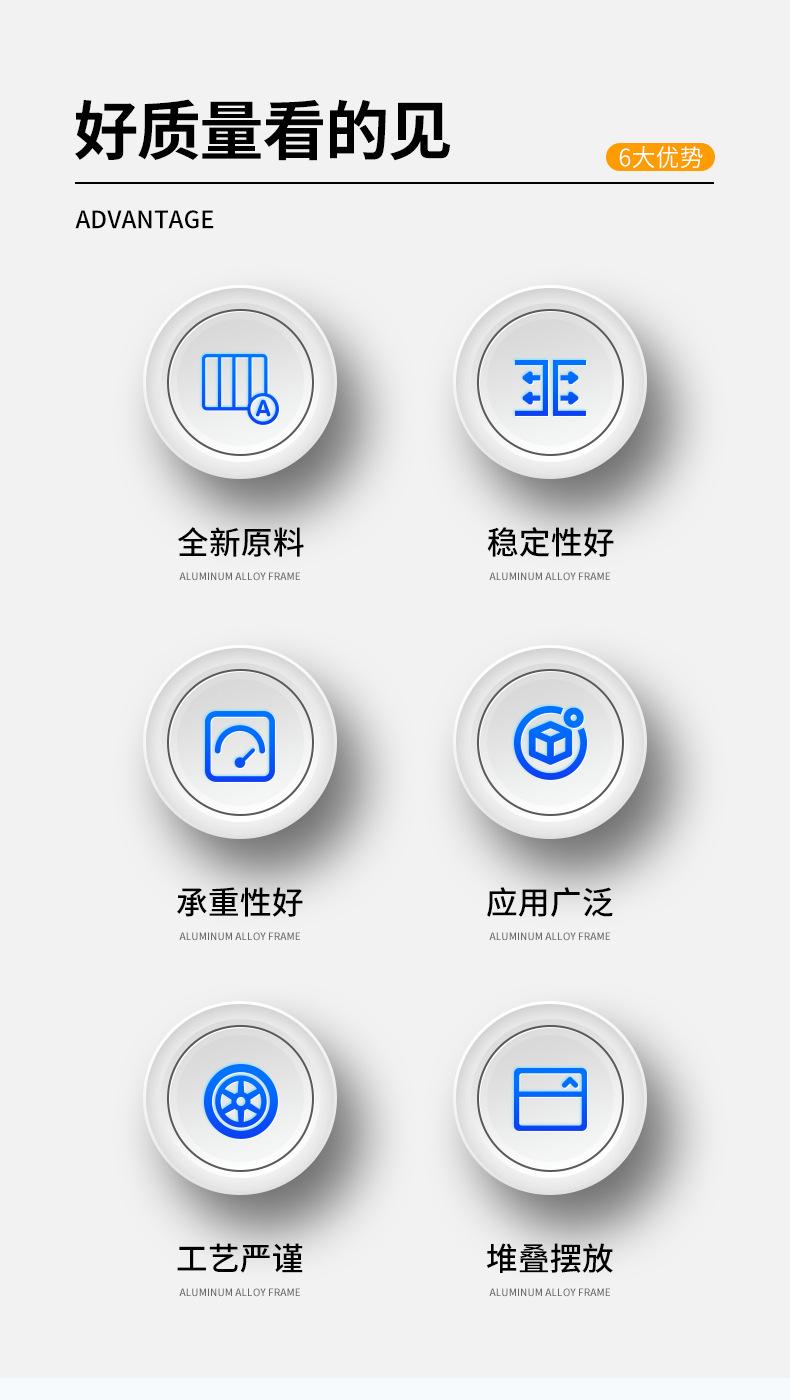 好质量看的见

6大优势

ADVANTAGE

全新原料
ALUMINUM ALLOY FRAME

稳定性好
ALUMINUM ALLOY FRAME

承重性好
ALUMINUM ALLOY FRAME

应用广泛
ALUMINUM ALLOY FRAME

工艺严谨
ALUMINUM ALLOY FRAME

堆叠摆放
ALUMINUM ALLOY FRAME