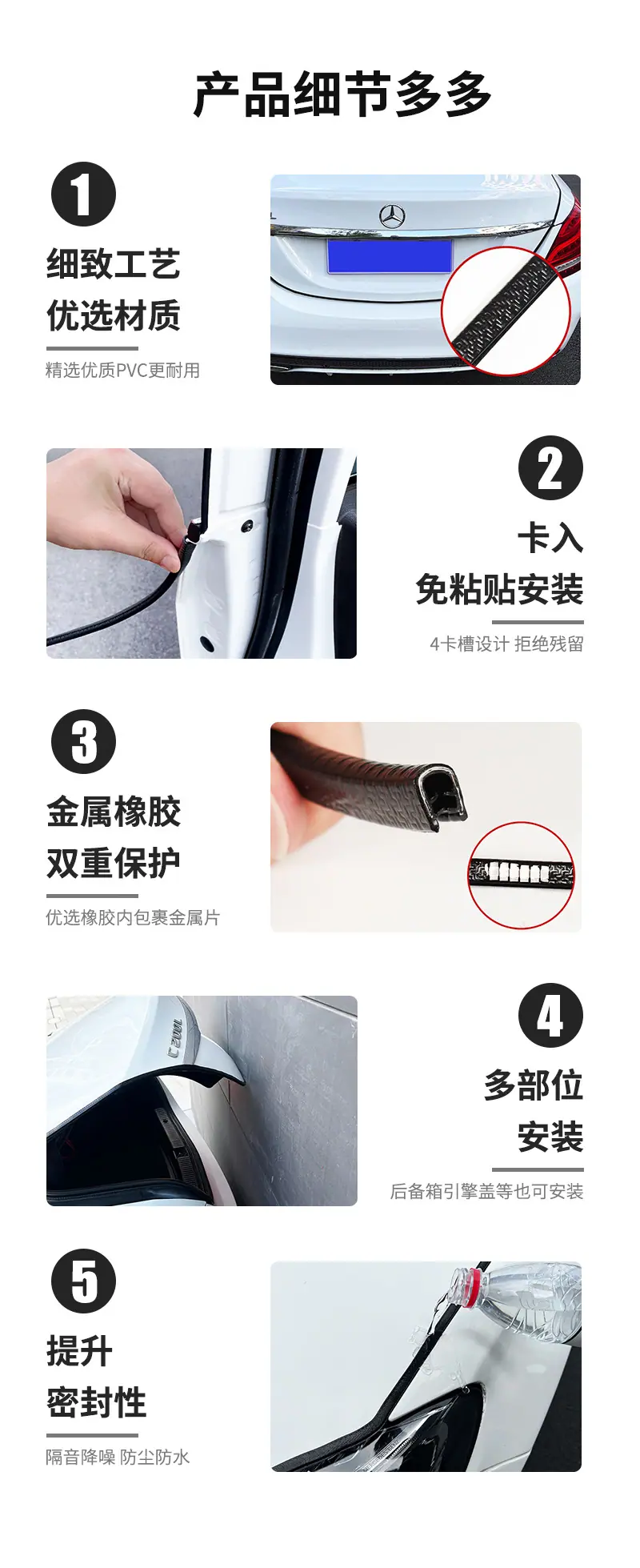 产品细节多多

1

细致工艺
优选材质

精选优质PVC更耐用

2

卡入
免粘贴安装

4卡槽设计 拒绝残留

3

金属橡胶
双重保护

优选橡胶内包裹金属片

C200L

4

多部位
安装

后备箱引擎盖等也可安装

5

提升
密封性

隔音降噪 防尘防水