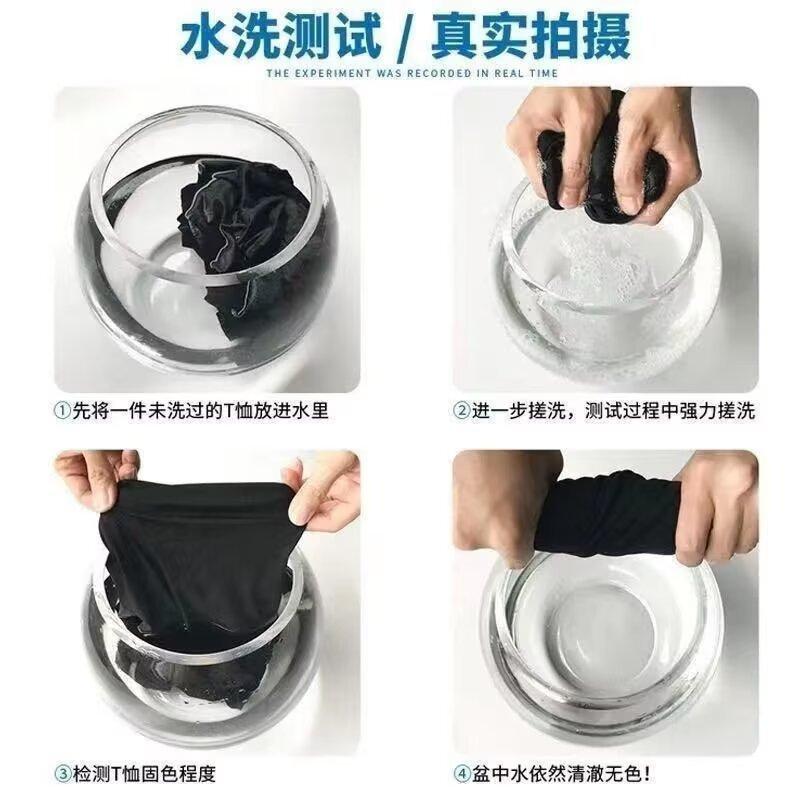 水洗测试 / 真实拍摄

THE EXPERIMENT WAS RECORDED IN REAL TIME

①先将一件未洗过的T恤放进水里

②进一步搓洗，测试过程中强力搓洗

③检测T恤固色程度

④盆中水依然清澈无色！