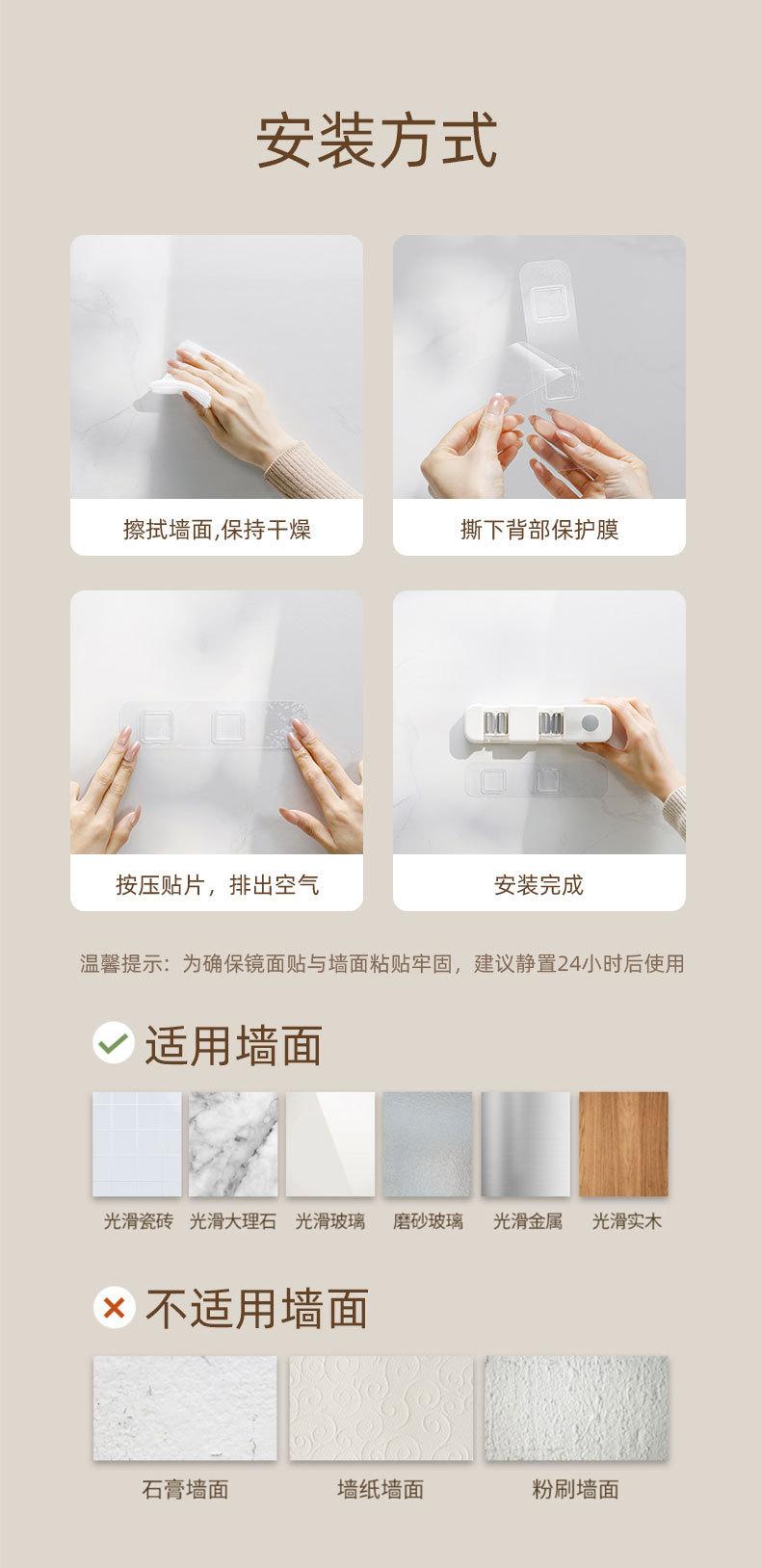 安装方式

擦拭墙面,保持干燥

撕下背部保护膜

按压贴片，排出空气

安装完成

温馨提示：为确保镜面贴与墙面粘贴牢固，建议静置24小时后使用

适用墙面

光滑瓷砖 光滑大理石 光滑玻璃 磨砂玻璃 光滑金属 光滑实木

不适用墙面

石膏墙面 墙纸墙面 粉刷墙面