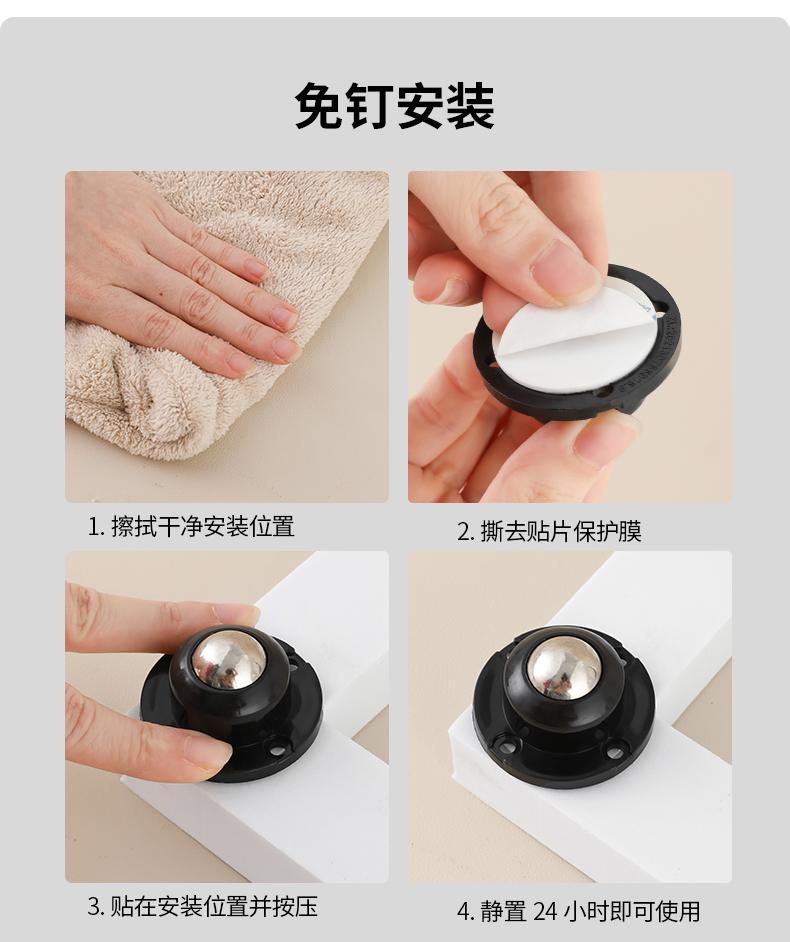 免钉安装

1. 擦拭干净安装位置

2. 撕去贴片保护膜

3. 贴在安装位置并按压

4. 静置 24 小时即可使用