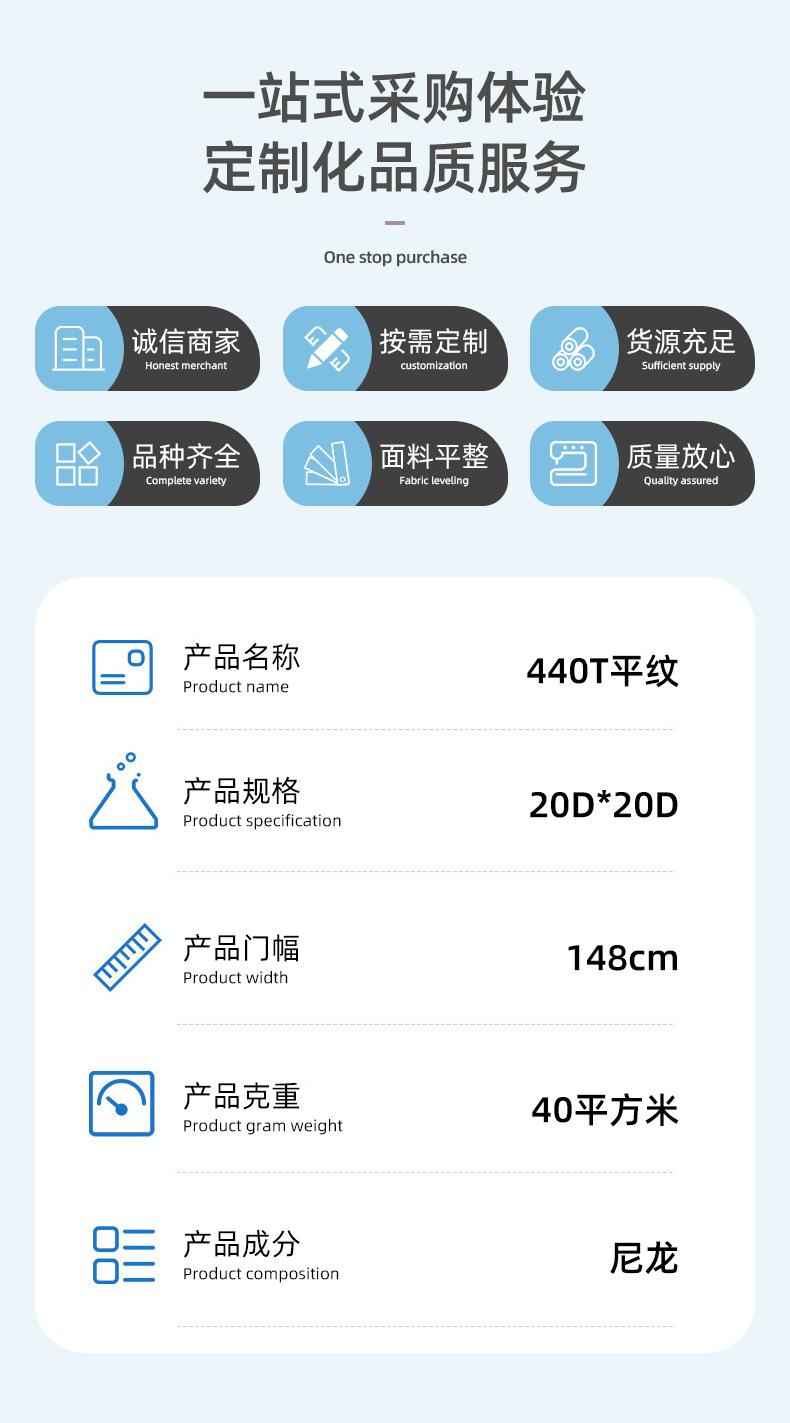 一站式采购体验
定制化品质服务

One stop purchase

诚信商家
Honest merchant

按需定制
customization

货源充足
Sufficient supply

品种齐全
Complete variety

面料平整
Fabric leveling

质量放心
Quality assured

产品名称
Product name
440T平纹

产品规格
Product specification
20D*20D

产品门幅
Product width
148cm

产品克重
Product gram weight
40平方米

产品成分
Product composition
尼龙