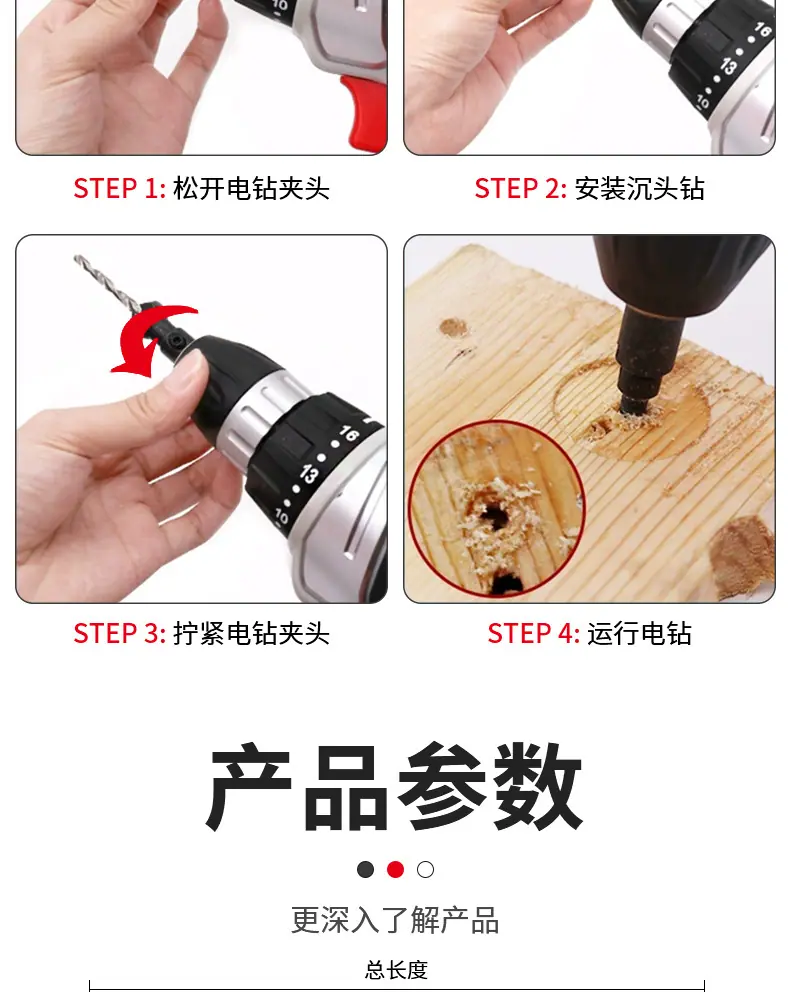 10

16
13
10

STEP 1: 松开电钻夹头

STEP 2: 安装沉头钻

16
13
10

STEP 3: 拧紧电钻夹头

STEP 4: 运行电钻

产品参数

更深入了解产品

总长度