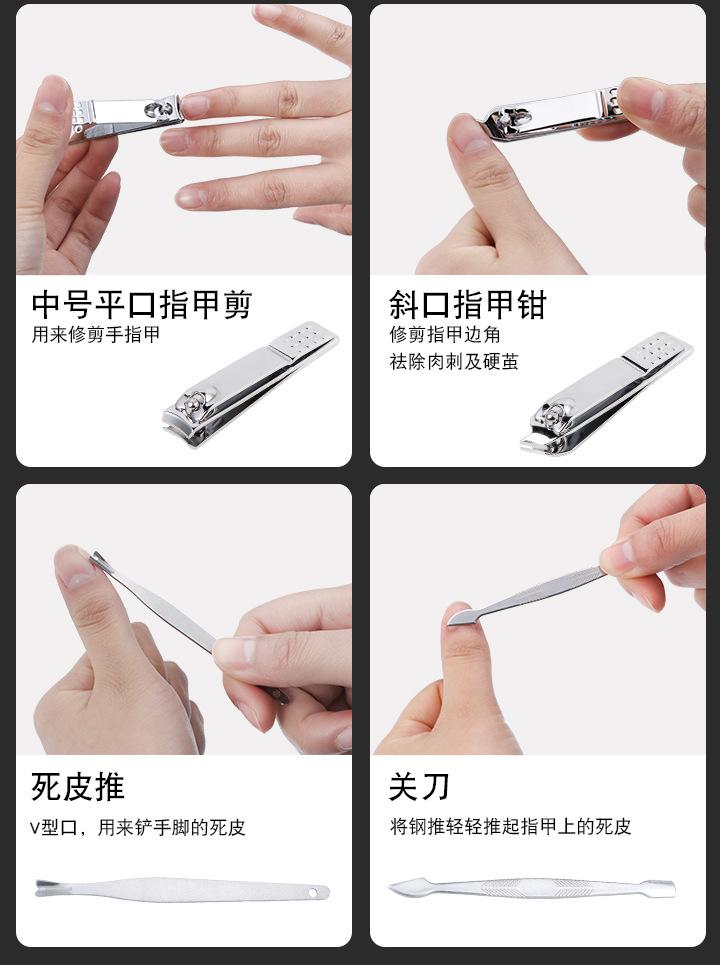 中号平口指甲剪
用来修剪手指甲

斜口指甲钳
修剪指甲边角
祛除肉刺及硬茧

死皮推
V型口，用来铲手脚的死皮

关刀
将钢推轻轻推起指甲上的死皮