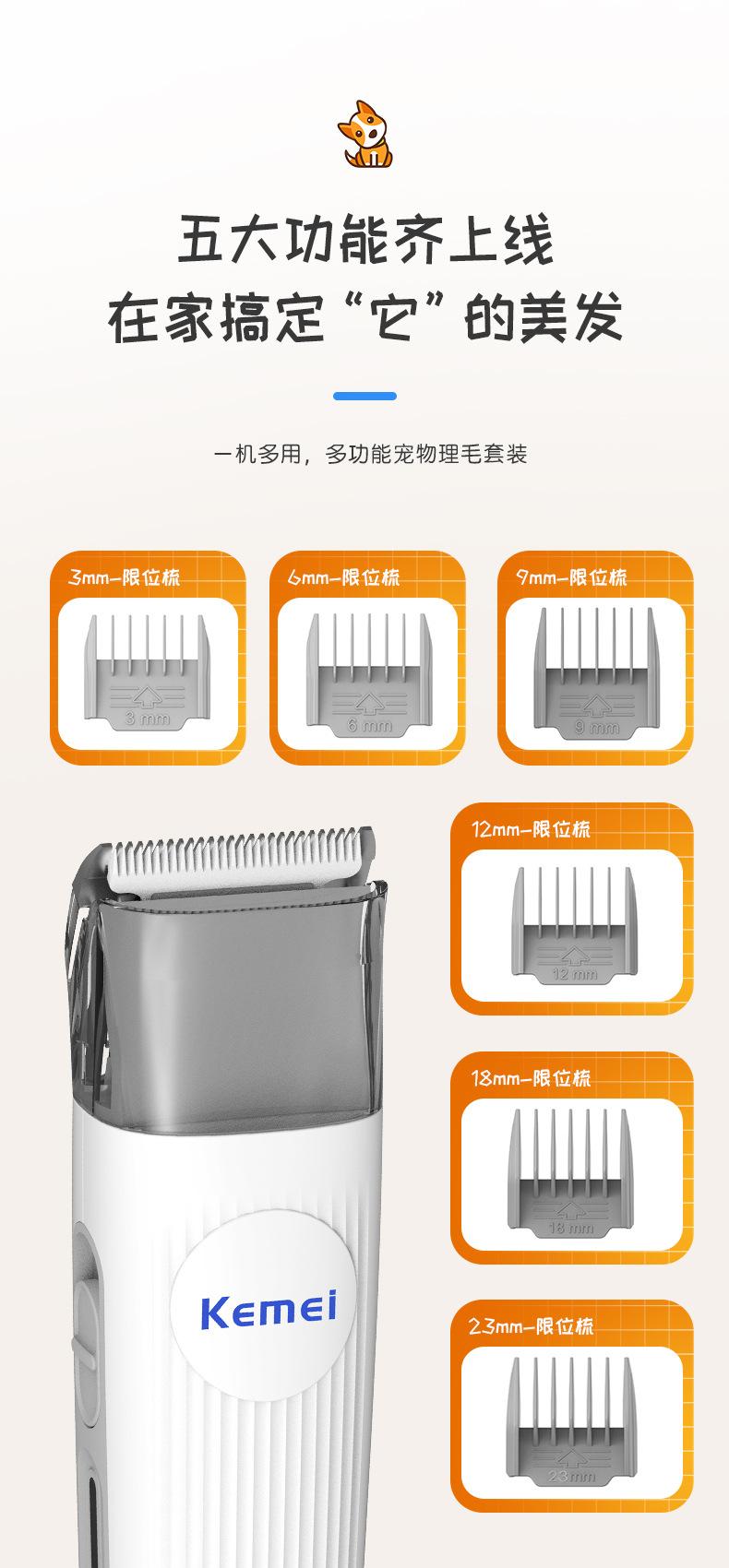 五大功能齐上线
在家搞定“它”的美发

一机多用，多功能宠物理毛套装

3mm-限位梳

3 mm

6mm-限位梳

6 mm

9mm-限位梳

9 mm

12mm-限位梳

12 mm

18mm-限位梳

18 mm

23mm-限位梳

23 mm

Kemei