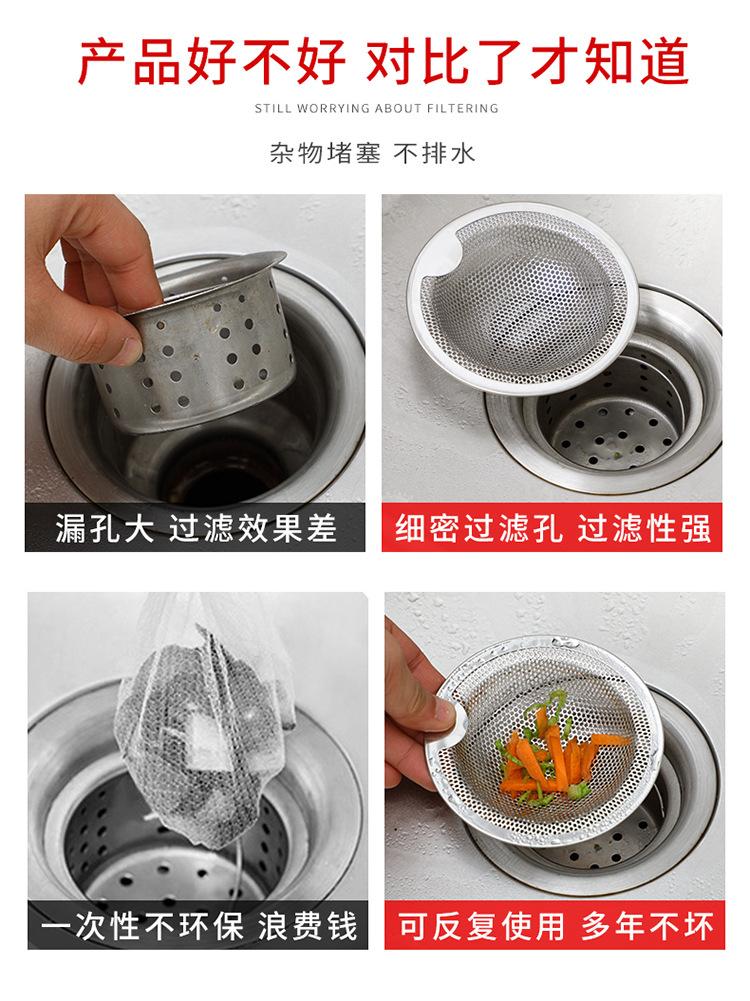 产品好不好 对比了才知道

STILL WORRYING ABOUT FILTERING

杂物堵塞 不排水

漏孔大 过滤效果差

细密过滤孔 过滤性强

一次性不环保 浪费钱

可反复使用 多年不坏