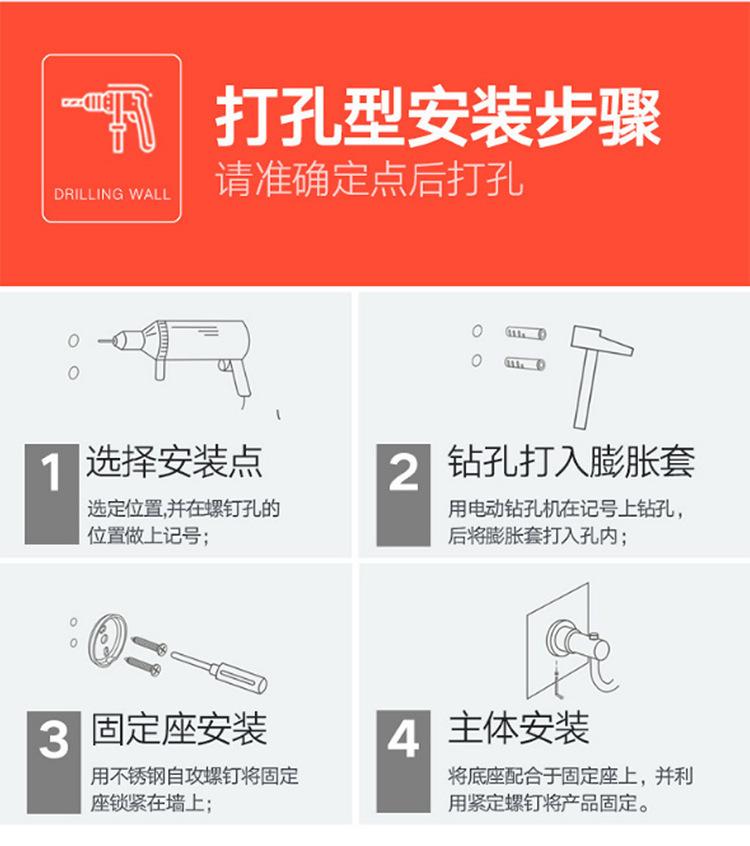 DRILLING WALL

打孔型安装步骤

请准确定点后打孔

1 选择安装点

选定位置,并在螺钉孔的位置做上记号;

2 钻孔打入膨胀套

用电动钻孔机在记号上钻孔,后将膨胀套打入孔内;

3 固定座安装

用不锈钢自攻螺钉将固定座锁紧在墙上;

4 主体安装

将底座配合于固定座上,并利用紧定螺钉将产品固定。