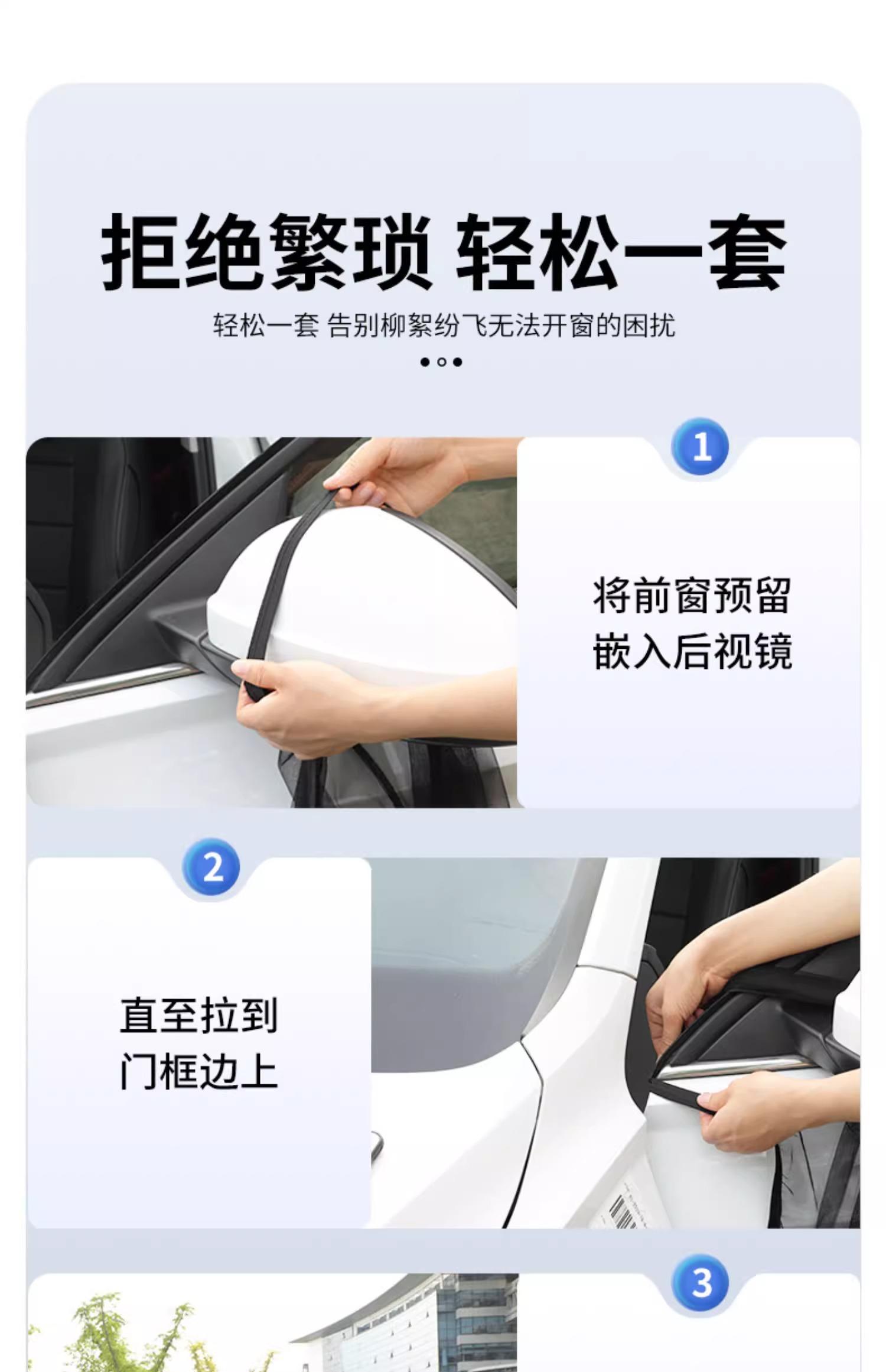 拒绝繁琐 轻松一套

轻松一套 告别柳絮纷飞无法开窗的困扰

1

将前窗预留
嵌入后视镜

2

直至拉到
门框边上

3