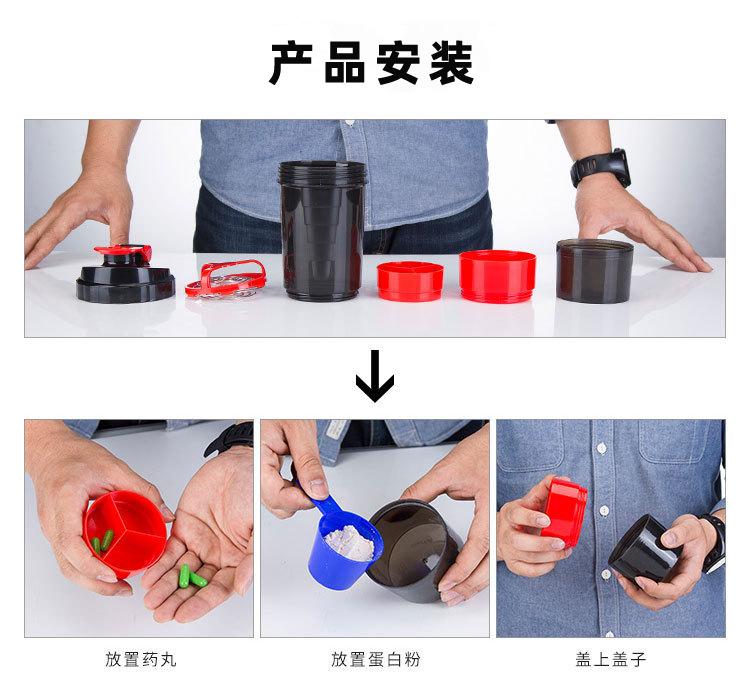 产品安装

放置药丸

放置蛋白粉

盖上盖子