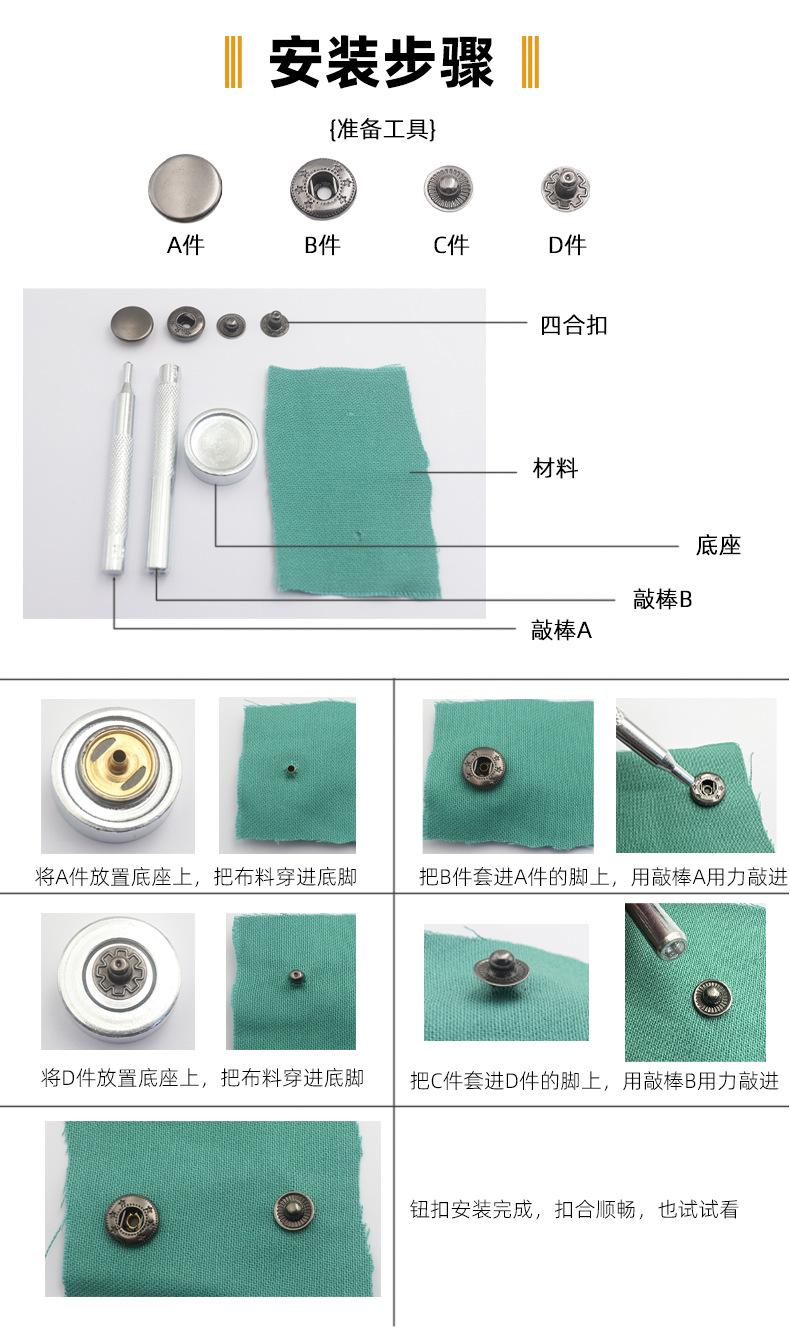 安装步骤

{准备工具}

A件 B件 C件 D件

四合扣

材料

底座

敲棒B

敲棒A

将A件放置底座上，把布料穿进底脚

把B件套进A件的脚上，用敲棒A用力敲进

将D件放置底座上，把布料穿进底脚

把C件套进D件的脚上，用敲棒B用力敲进

钮扣安装完成，扣合顺畅，也试试看