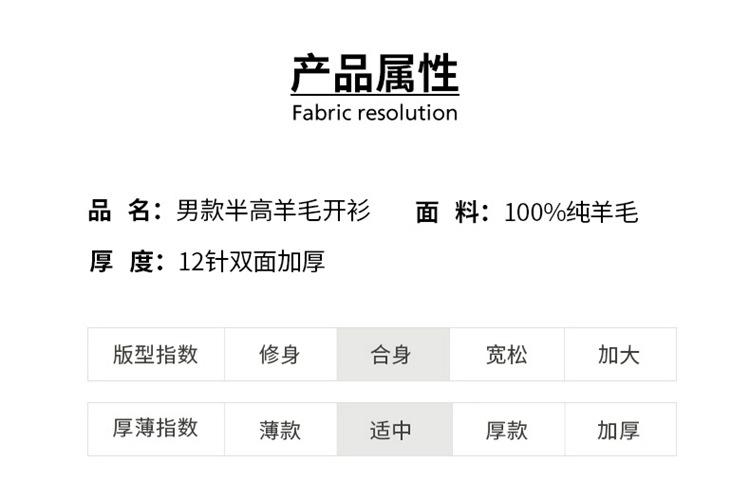 产品属性
Fabric resolution

品 名：男款半高羊毛开衫　　面 料：100%纯羊毛
厚 度：12针双面加厚

| 版型指数 | 修身 | 合身 | 宽松 | 加大 |
|---|---|---|---|---|

| 厚薄指数 | 薄款 | 适中 | 厚款 | 加厚 |
|---|---|---|---|---|