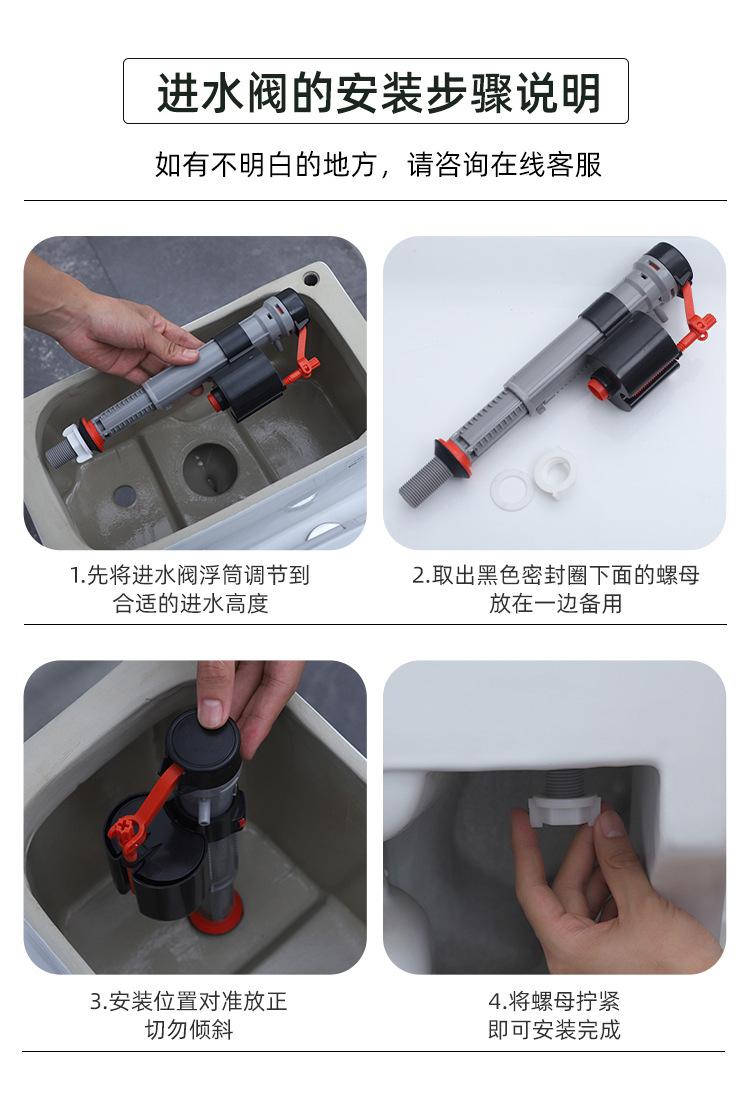 进水阀的安装步骤说明

如有不明白的地方，请咨询在线客服

1.先将进水阀浮筒调节到合适的进水高度

2.取出黑色密封圈下面的螺母放在一边备用

3.安装位置对准放正切勿倾斜

4.将螺母拧紧即可安装完成