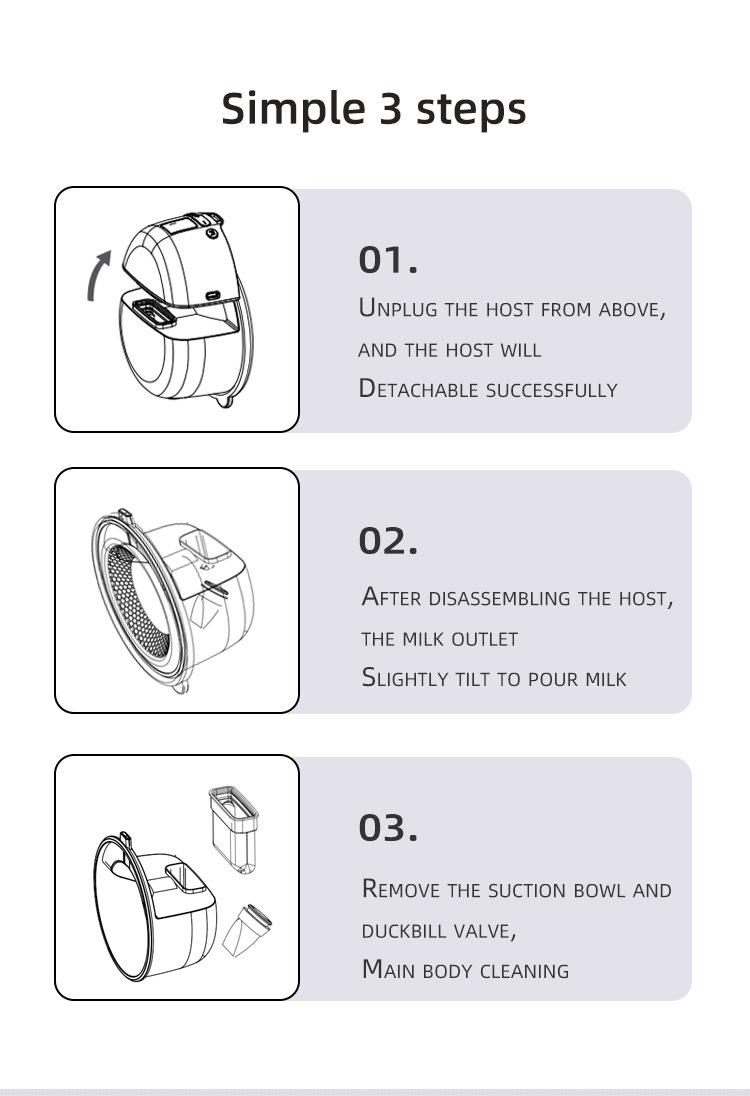 Simple 3 steps

01.

Unplug the host from above, and the host will Detachable successfully

02.

After disassembling the host, the milk outlet Slightly tilt to pour milk

03.

Remove the suction bowl and duckbill valve, Main body cleaning