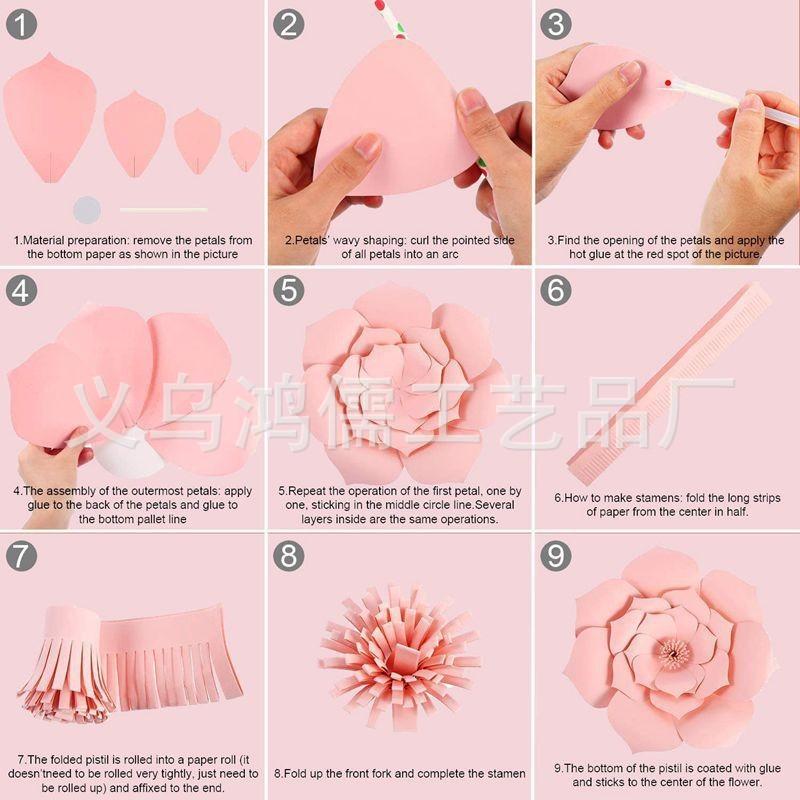 1

1.Material preparation: remove the petals from the bottom paper as shown in the picture

2

2.Petals' wavy shaping: curl the pointed side of all petals into an arc

3

3.Find the opening of the petals and apply the hot glue at the red spot of the picture.

4

4.The assembly of the outermost petals: apply glue to the back of the petals and glue to the bottom pallet line

5

5.Repeat the operation of the first petal, one by one, sticking in the middle circle line.Several layers inside are the same operations.

6

6.How to make stamens: fold the long strips of paper from the center in half.

义乌鸿儒工艺品厂

7

7.The folded pistil is rolled into a paper roll (it doesn'tneed to be rolled very tightly, just need to be rolled up) and affixed to the end.

8

8.Fold up the front fork and complete the stamen

9

9.The bottom of the pistil is coated with glue and sticks to the center of the flower.