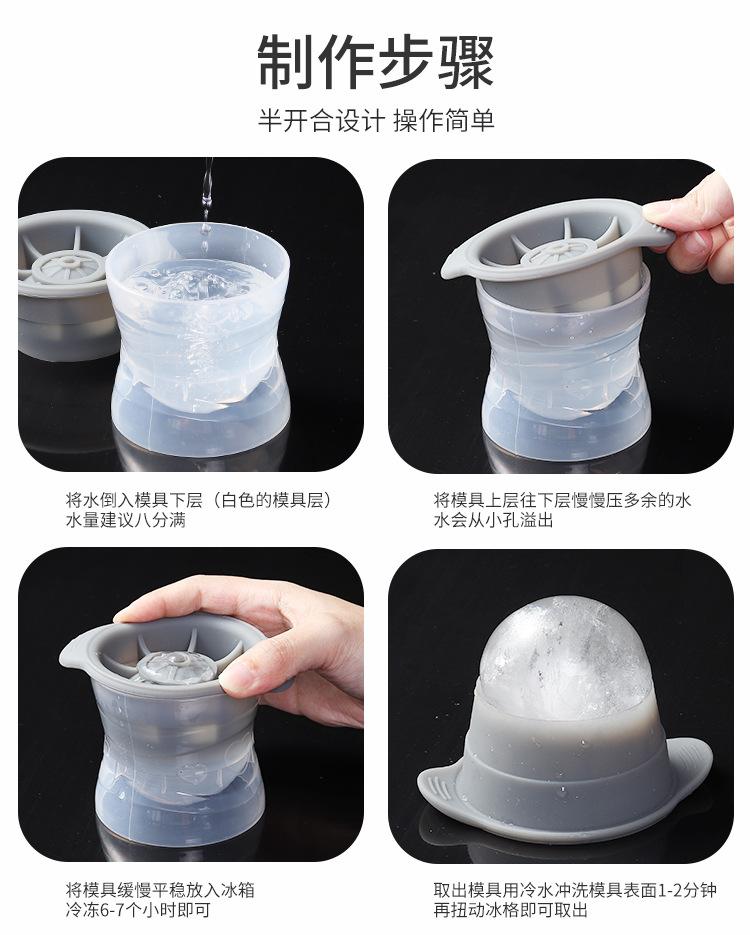 制作步骤

半开合设计 操作简单

将水倒入模具下层（白色的模具层）
水量建议八分满

将模具上层往下层慢慢压多余的水
水会从小孔溢出

将模具缓慢平稳放入冰箱
冷冻6-7个小时即可

取出模具用冷水冲洗模具表面1-2分钟
再扭动冰格即可取出