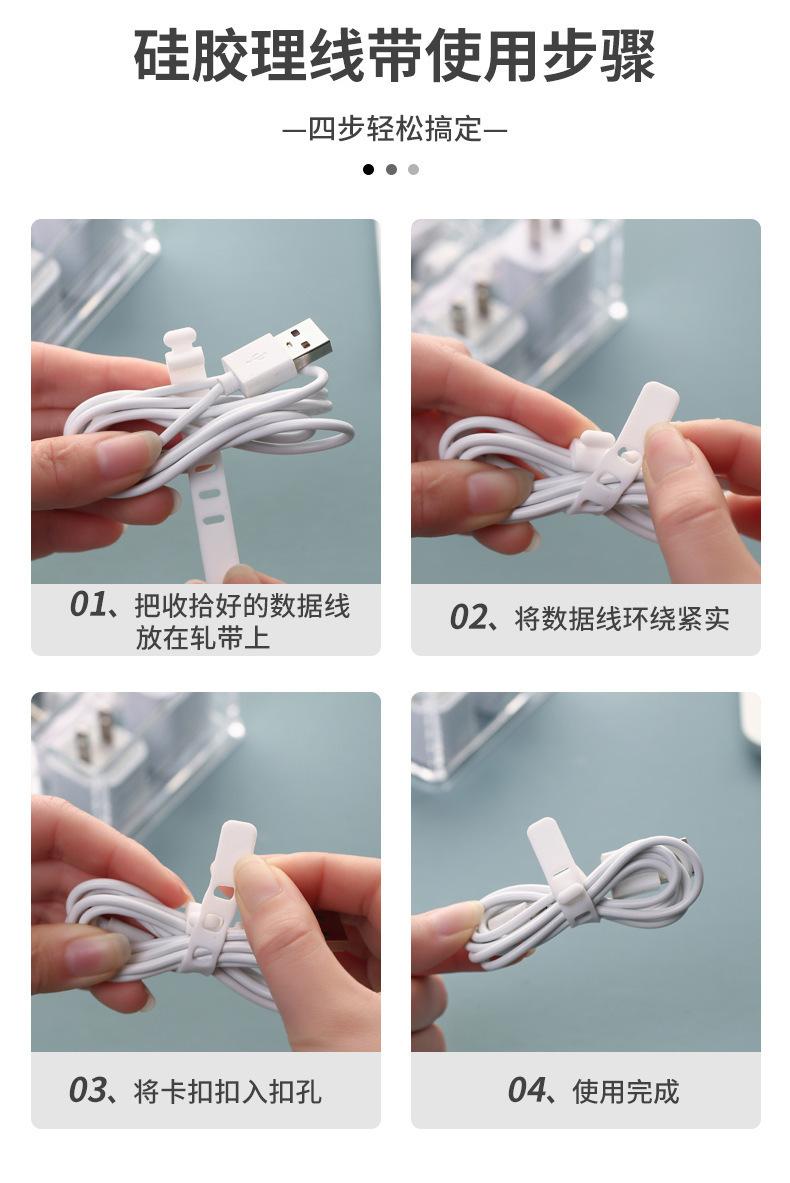 硅胶理线带使用步骤

—四步轻松搞定—

01、把收拾好的数据线放在轧带上

02、将数据线环绕紧实

03、将卡扣扣入扣孔

04、使用完成