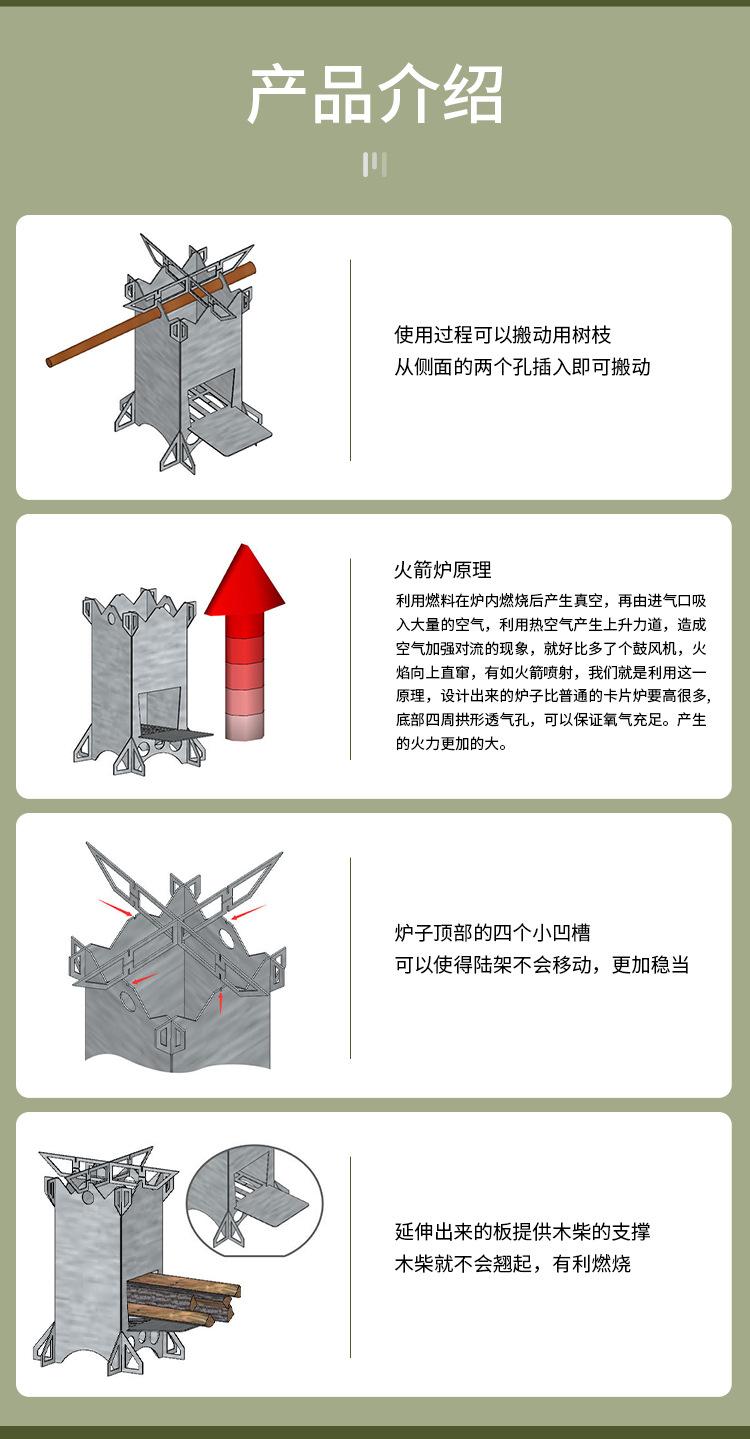 产品介绍

使用过程可以搬动用树枝
从侧面的两个孔插入即可搬动

火箭炉原理
利用燃料在炉内燃烧后产生真空，再由进气口吸入大量的空气，利用热空气产生上升力道，造成空气加强对流的现象，就好比多了个鼓风机，火焰向上直窜，有如火箭喷射，我们就是利用这一原理，设计出来的炉子比普通的卡片炉要高很多，底部四周拱形透气孔，可以保证氧气充足。产生的火力更加的大。

炉子顶部的四个小凹槽
可以使得陆架不会移动，更加稳当

延伸出来的板提供木柴的支撑
木柴就不会翘起，有利燃烧