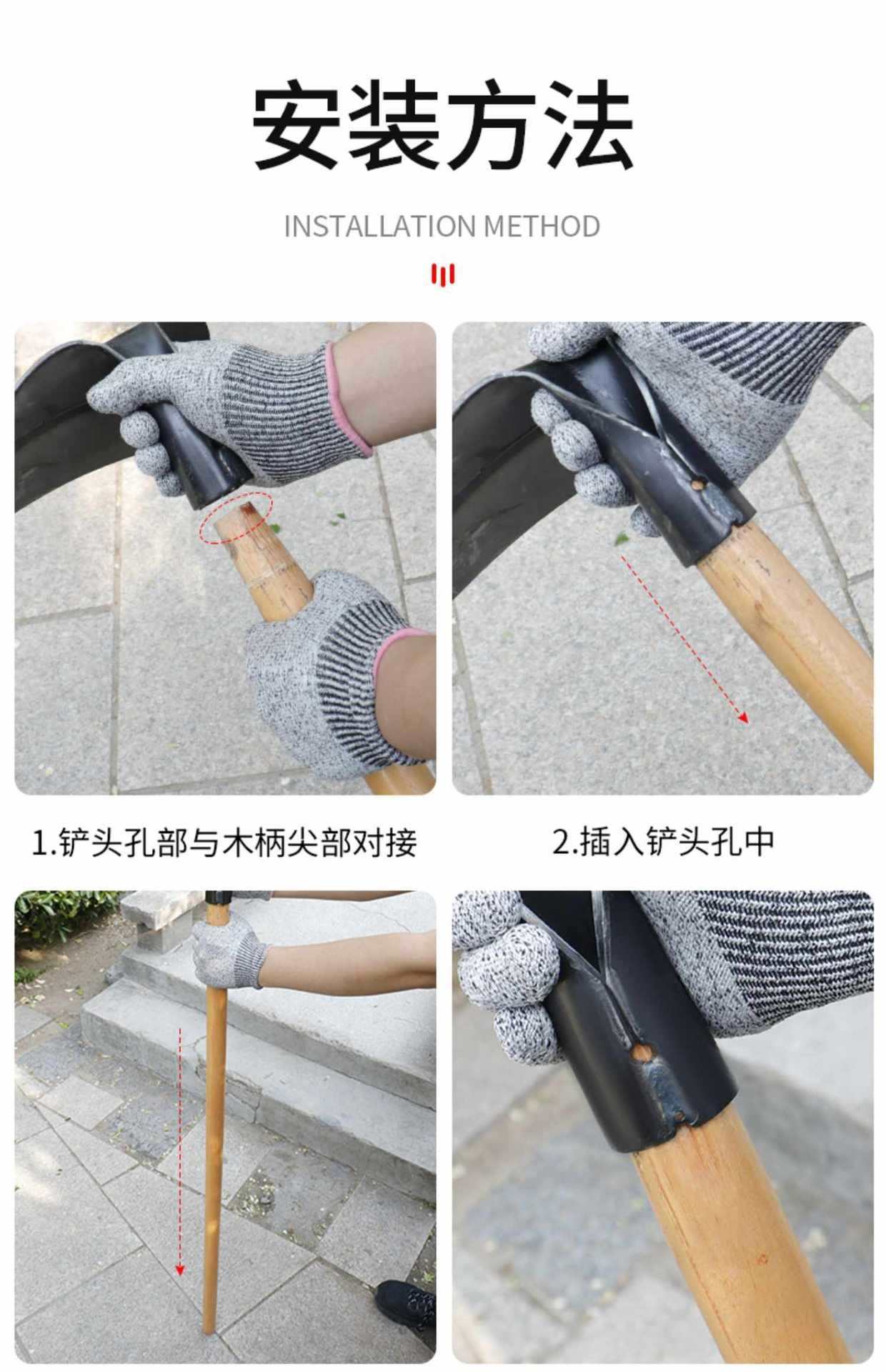 安装方法

INSTALLATION METHOD

1.铲头孔部与木柄尖部对接

2.插入铲头孔中