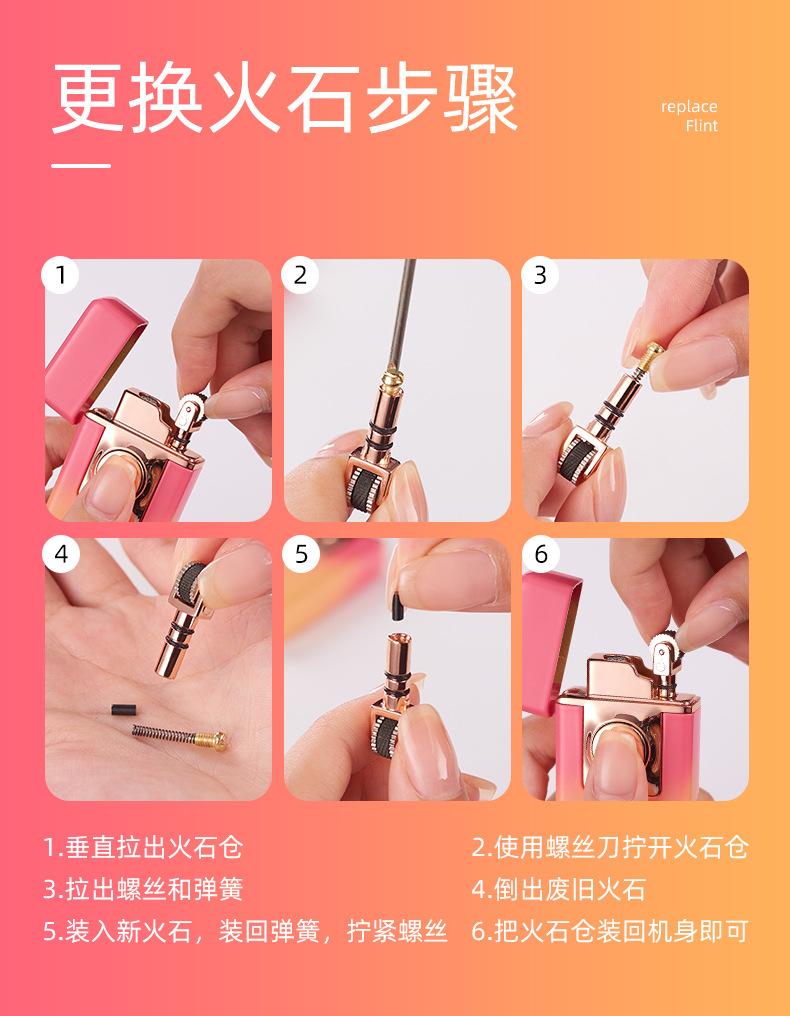 更换火石步骤

replace
Flint

1

2

3

4

5

6

1.垂直拉出火石仓
2.使用螺丝刀拧开火石仓
3.拉出螺丝和弹簧
4.倒出废旧火石
5.装入新火石，装回弹簧，拧紧螺丝
6.把火石仓装回机身即可