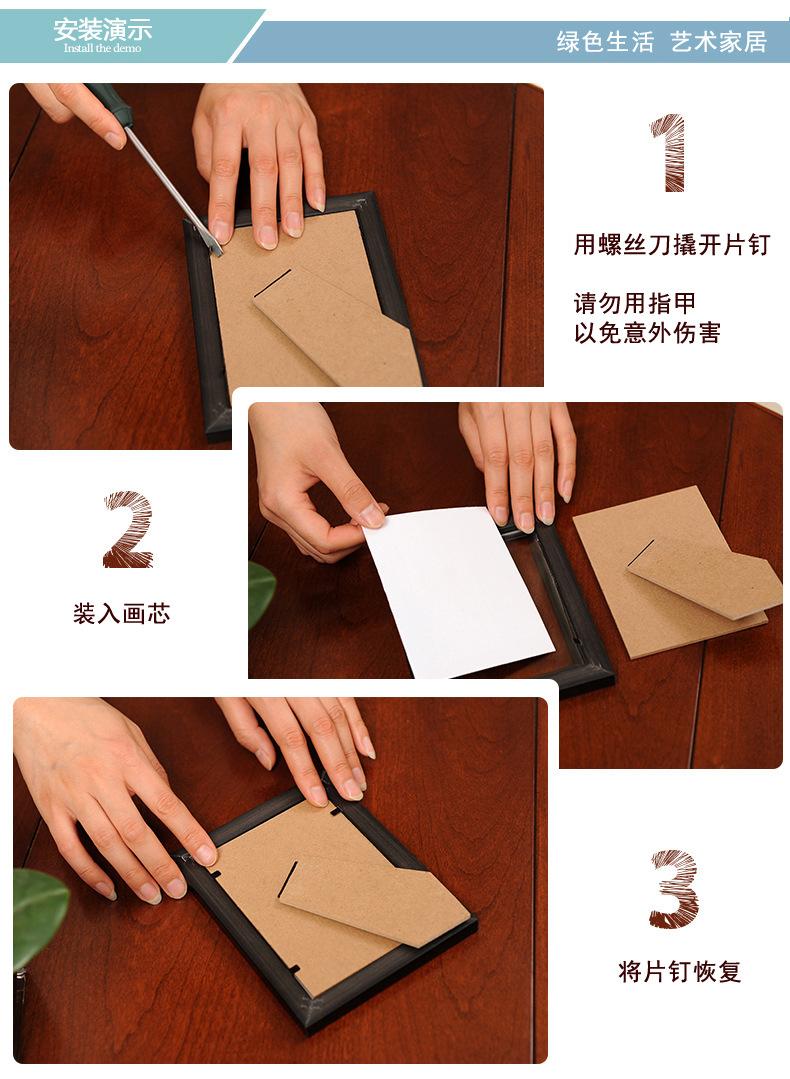 安装演示
Install the demo

绿色生活 艺术家居

1

用螺丝刀撬开片钉

请勿用指甲
以免意外伤害

2

装入画芯

3

将片钉恢复