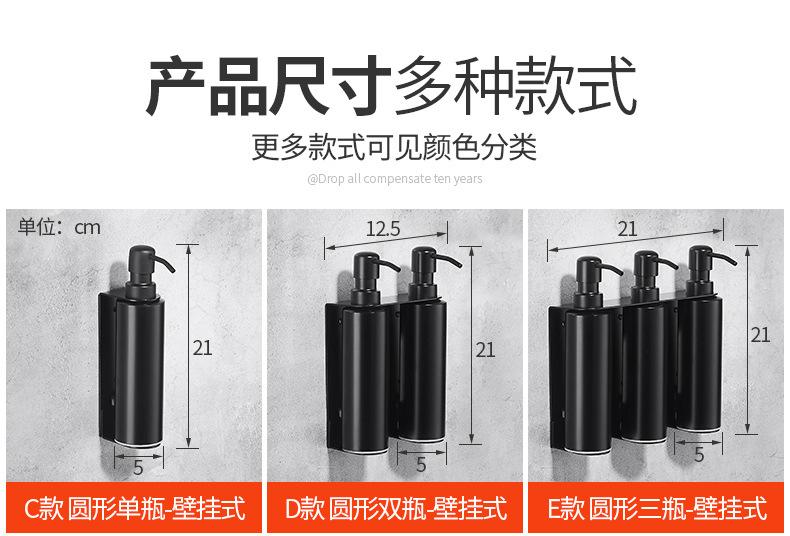 产品尺寸多种款式

更多款式可见颜色分类

@Drop all compensate ten years

单位：cm

21

5

C款 圆形单瓶-壁挂式

12.5

21

5

D款 圆形双瓶-壁挂式

21

21

5

E款 圆形三瓶-壁挂式