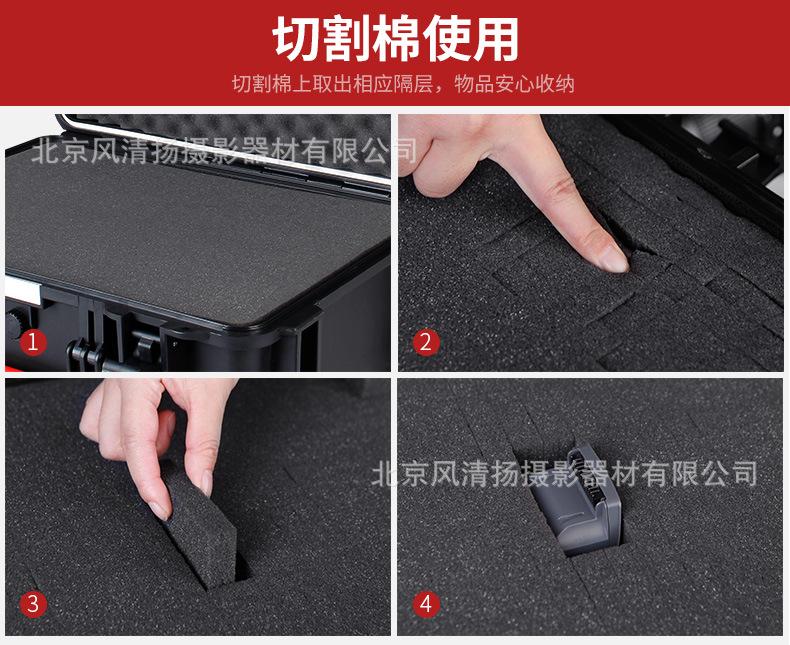 切割棉使用

切割棉上取出相应隔层，物品安心收纳

北京风清扬摄影器材有限公司

1

2

3

北京风清扬摄影器材有限公司

4