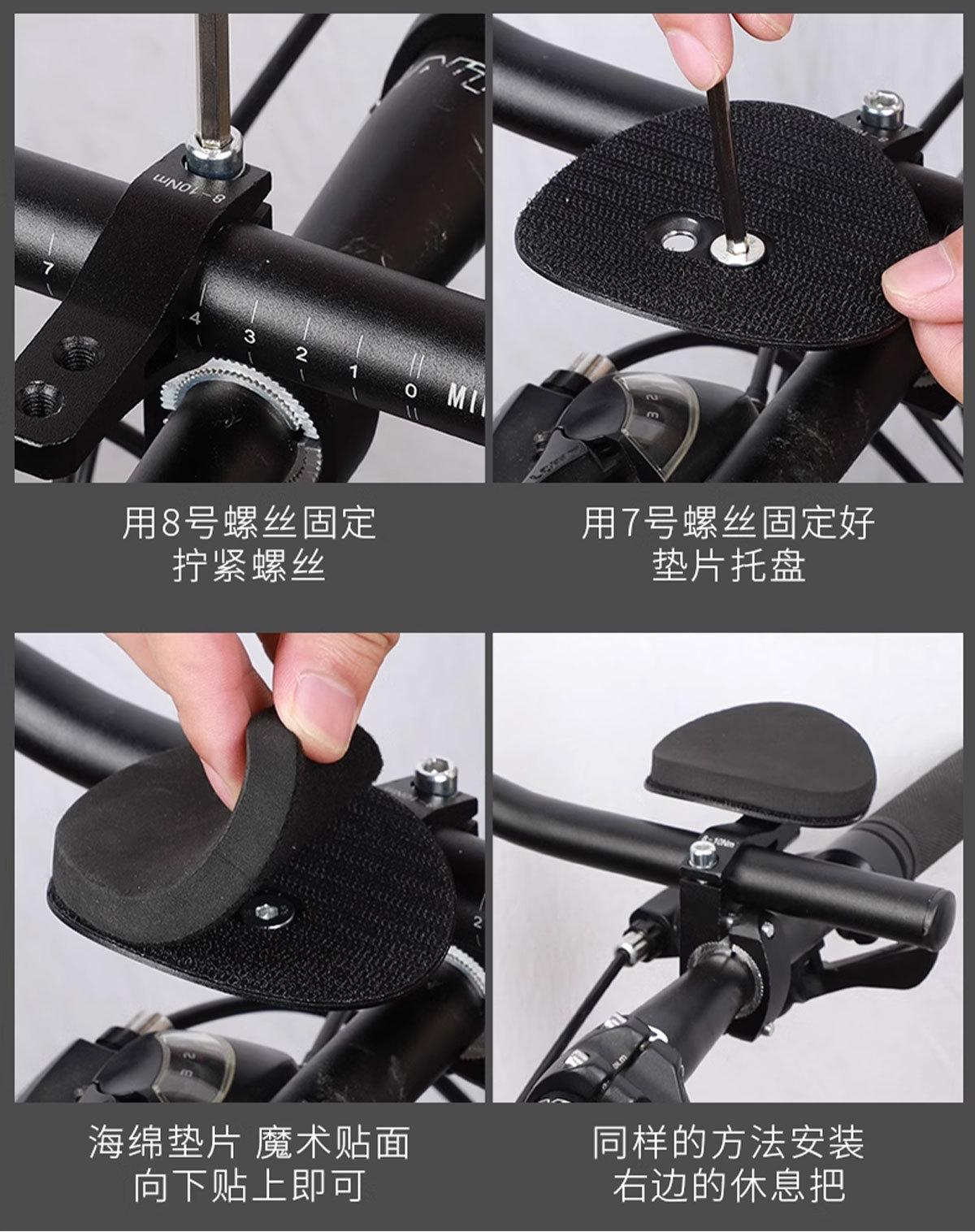 8-10Nm
7
4
3
2
1
0
MI

用8号螺丝固定
拧紧螺丝

用7号螺丝固定好
垫片托盘

海绵垫片 魔术贴面
向下贴上即可

8-10Nm

同样的方法安装
右边的休息把