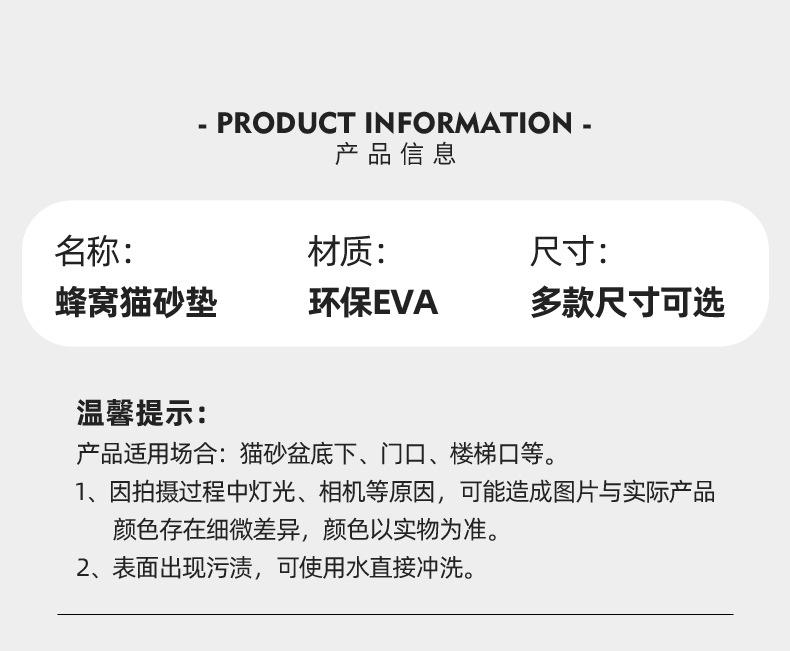 - PRODUCT INFORMATION -
产品信息

名称:
蜂窝猫砂垫

材质:
环保EVA

尺寸:
多款尺寸可选

温馨提示:
产品适用场合:猫砂盆底下、门口、楼梯口等。
1、因拍摄过程中灯光、相机等原因,可能造成图片与实际产品颜色存在细微差异,颜色以实物为准。
2、表面出现污渍,可使用水直接冲洗。