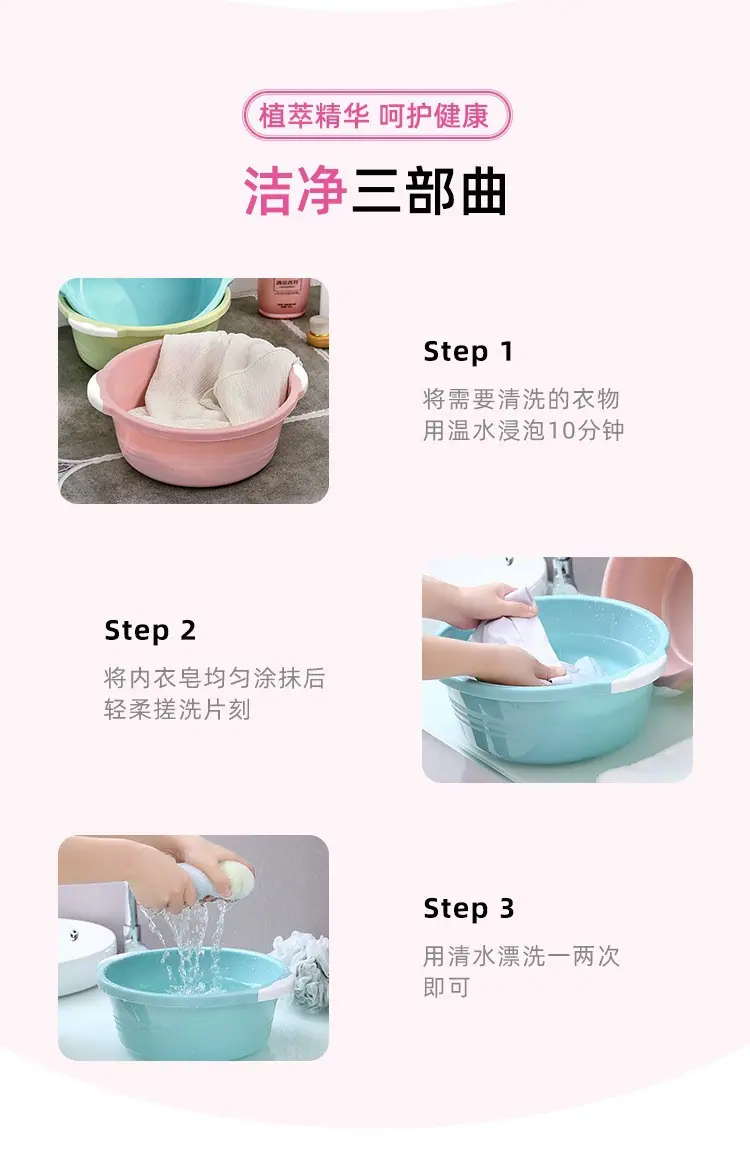 植萃精华 呵护健康

洁净三部曲

Step 1
将需要清洗的衣物用温水浸泡10分钟

Step 2
将内衣皂均匀涂抹后轻柔搓洗片刻

Step 3
用清水漂洗一两次即可