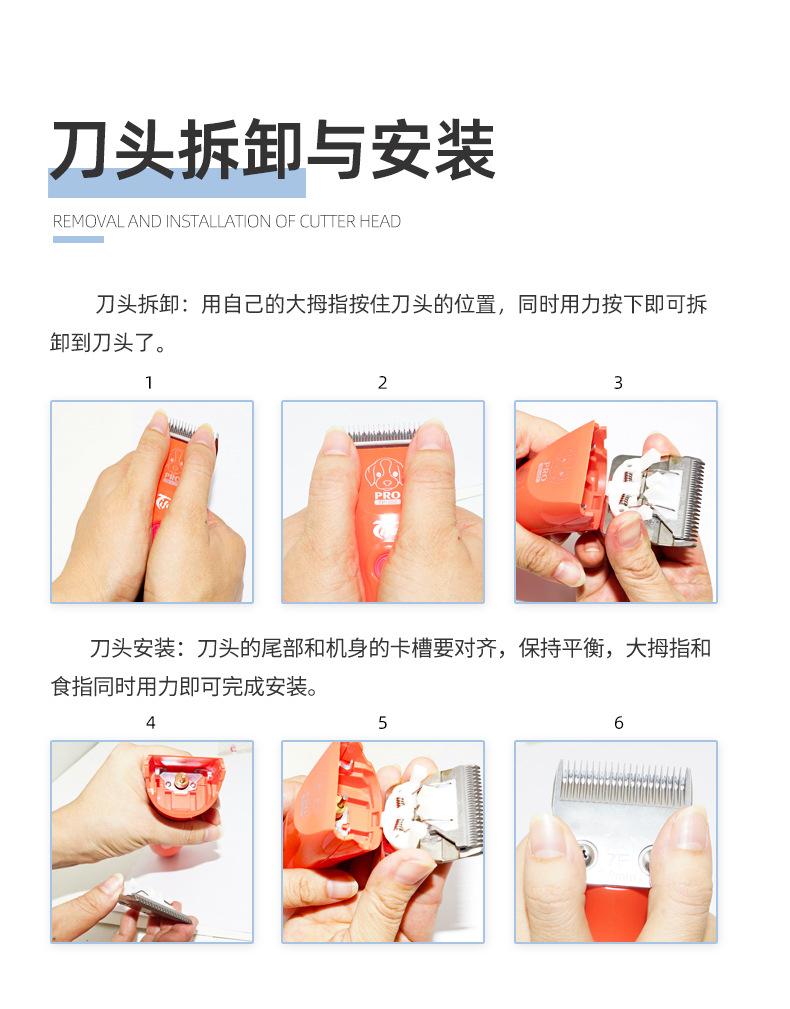 刀头拆卸与安装

REMOVAL AND INSTALLATION OF CUTTER HEAD

刀头拆卸：用自己的大拇指按住刀头的位置，同时用力按下即可拆卸到刀头了。

1

PRO

2

PRO

3

刀头安装：刀头的尾部和机身的卡槽要对齐，保持平衡，大拇指和食指同时用力即可完成安装。

4

5

6