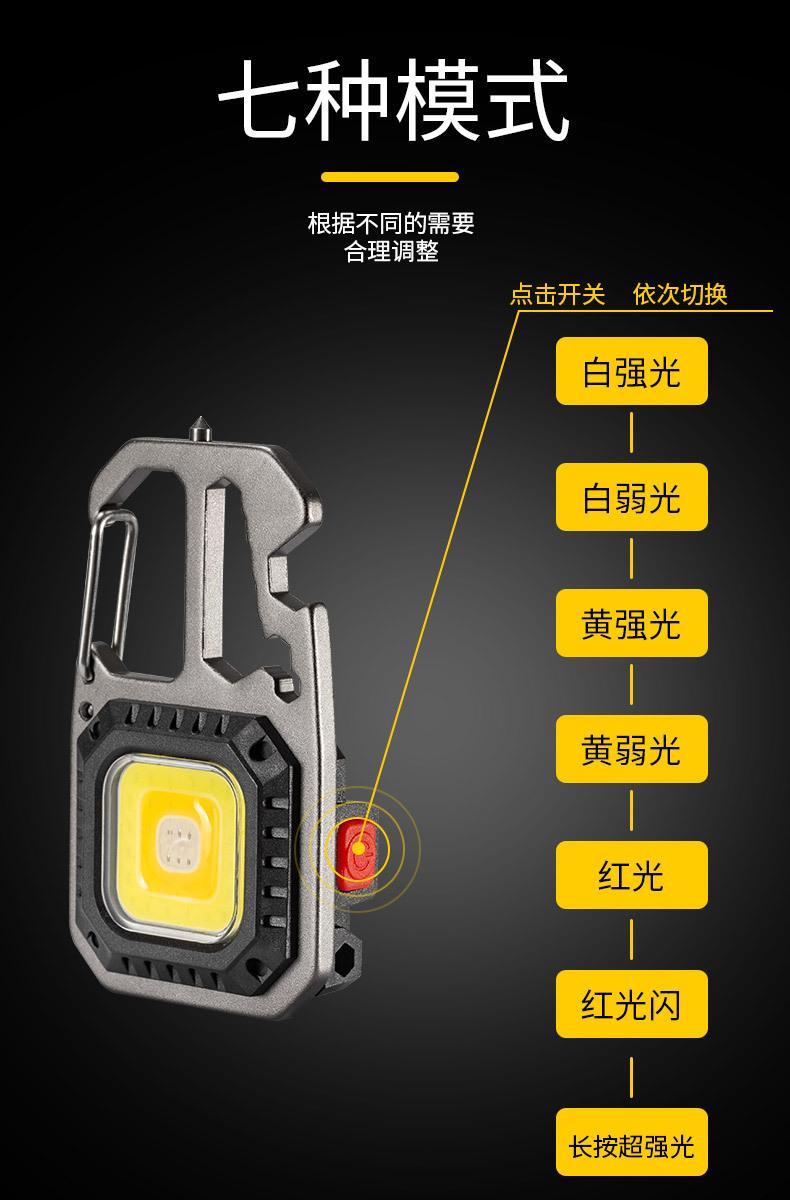 七种模式

根据不同的需要
合理调整

点击开关　依次切换

白强光

白弱光

黄强光

黄弱光

红光

红光闪

长按超强光