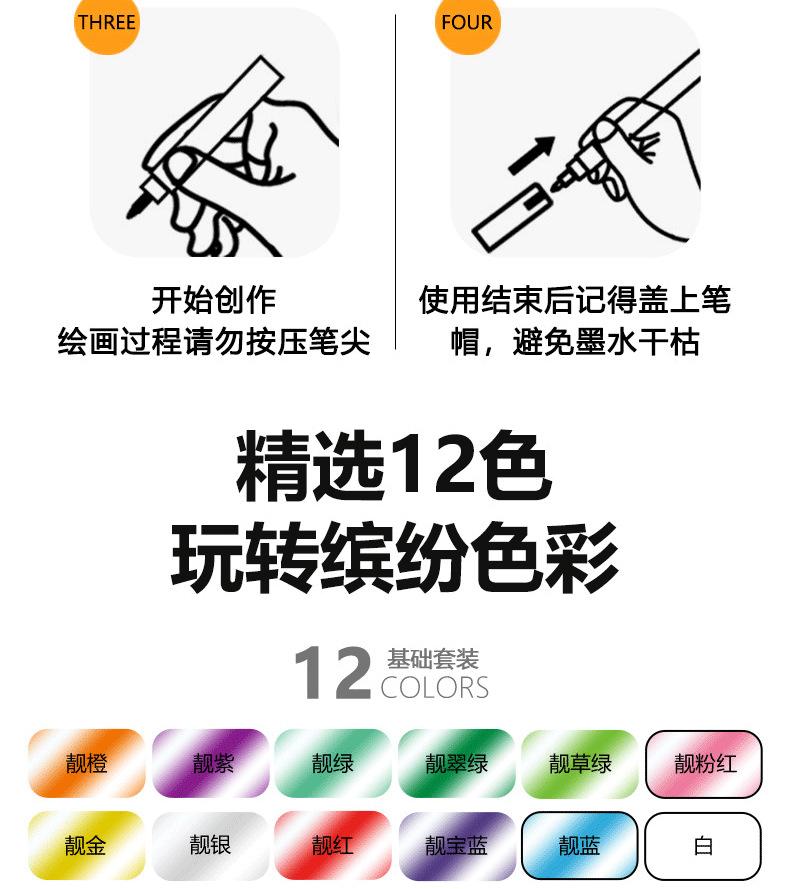 THREE

开始创作
绘画过程请勿按压笔尖

FOUR

使用结束后记得盖上笔帽，避免墨水干枯

精选12色
玩转缤纷色彩

12 基础套装
COLORS

靓橙 靓紫 靓绿 靓翠绿 靓草绿 靓粉红
靓金 靓银 靓红 靓宝蓝 靓蓝 白