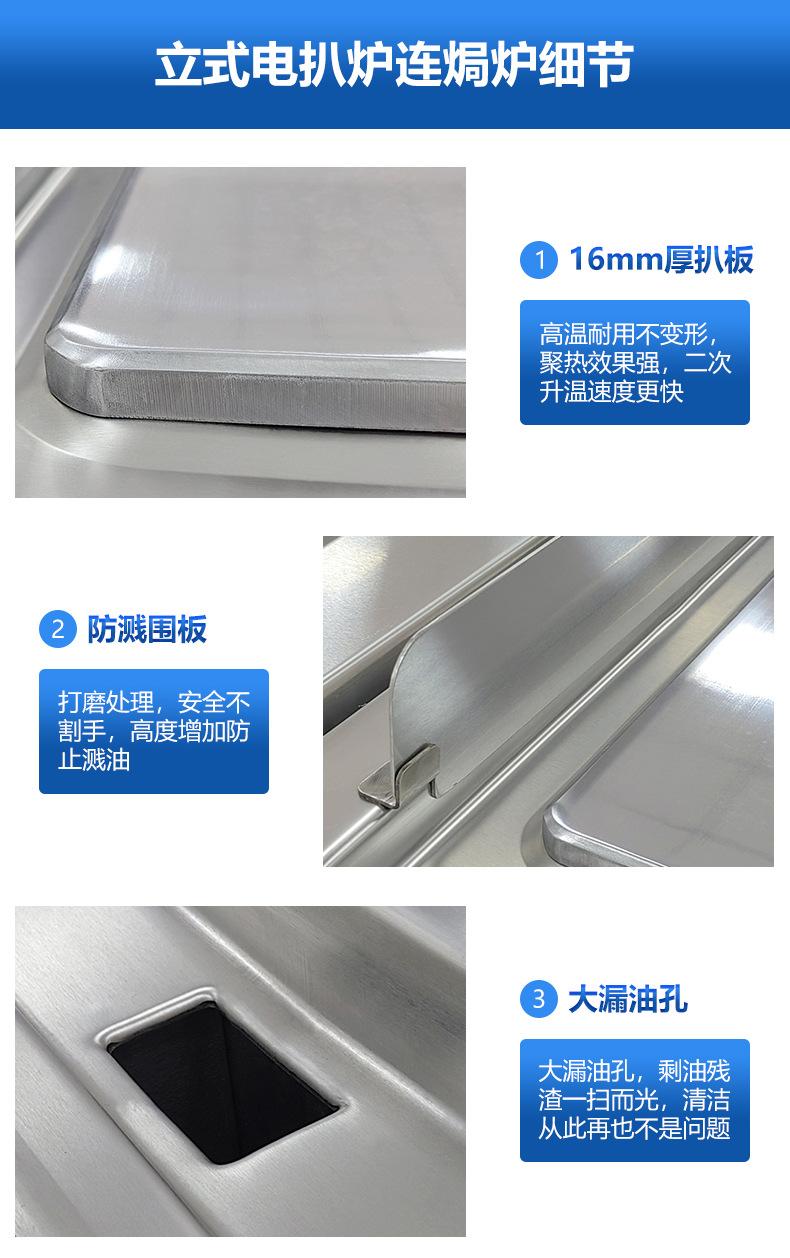 立式电扒炉连焗炉细节

1 16mm厚扒板

高温耐用不变形，聚热效果强，二次升温速度更快

2 防溅围板

打磨处理，安全不割手，高度增加防止溅油

3 大漏油孔

大漏油孔，剩油残渣一扫而光，清洁从此再也不是问题