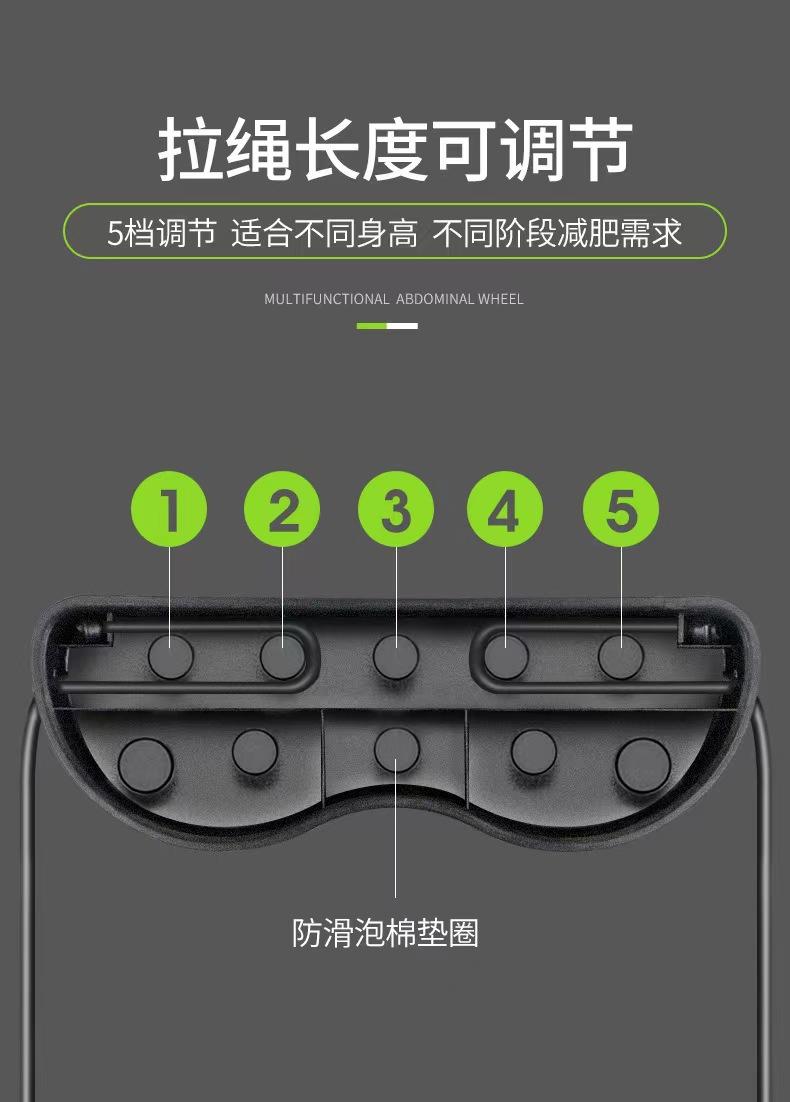 拉绳长度可调节

5档调节 适合不同身高 不同阶段减肥需求

MULTIFUNCTIONAL ABDOMINAL WHEEL

1 2 3 4 5

防滑泡棉垫圈