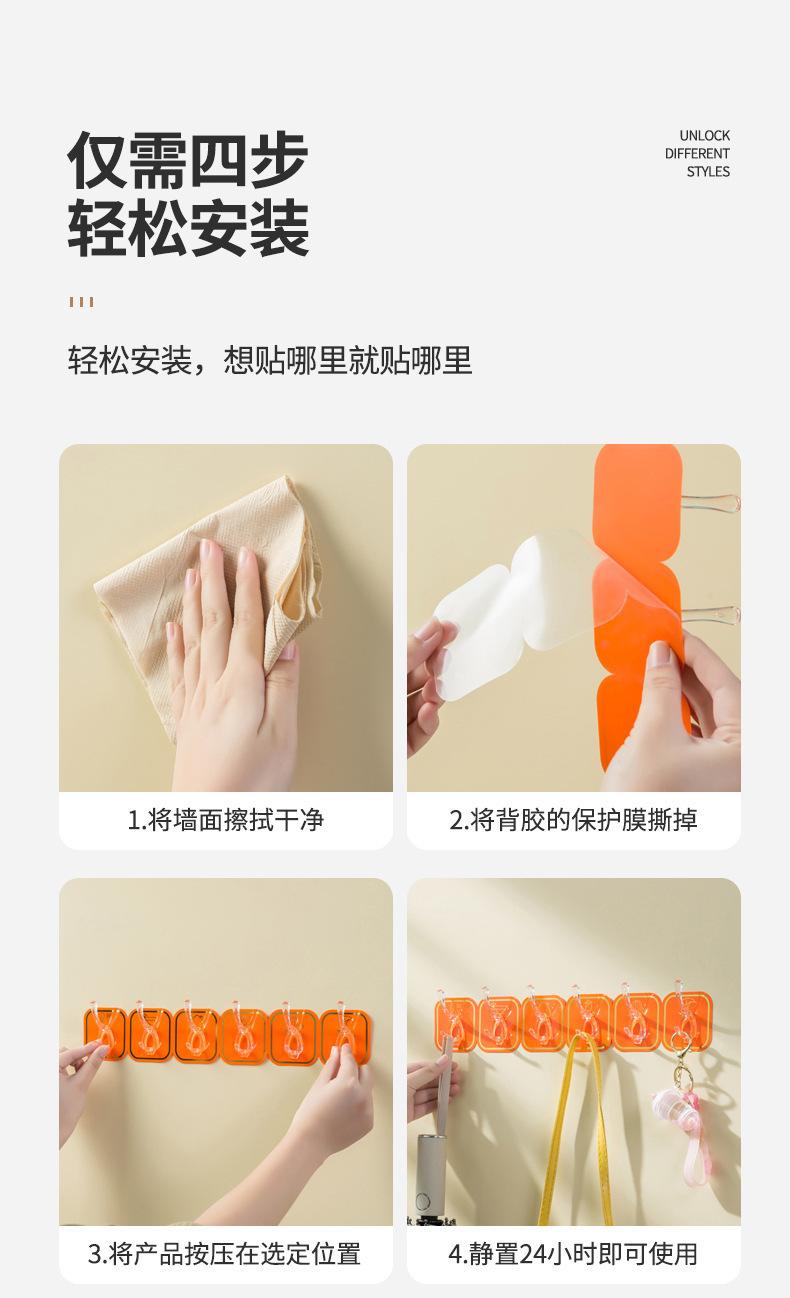 仅需四步
轻松安装

UNLOCK
DIFFERENT
STYLES

轻松安装，想贴哪里就贴哪里

1.将墙面擦拭干净

2.将背胶的保护膜撕掉

3.将产品按压在选定位置

4.静置24小时即可使用