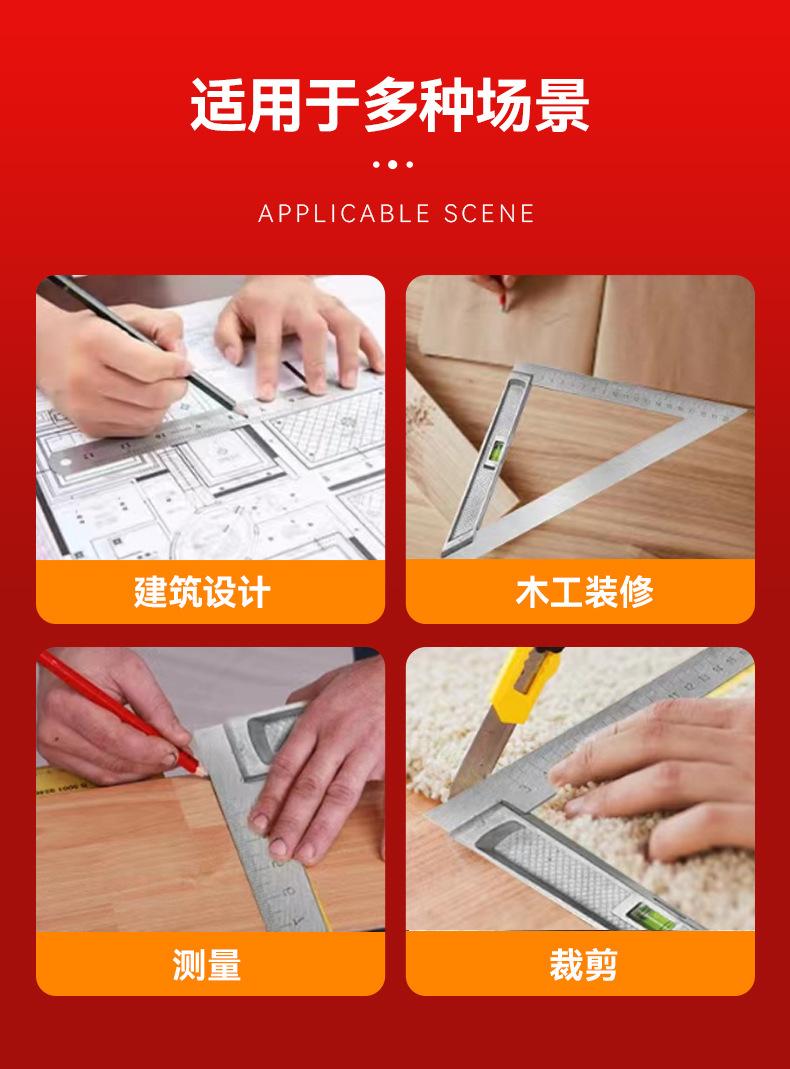 适用于多种场景

APPLICABLE SCENE

建筑设计

木工装修

测量

裁剪