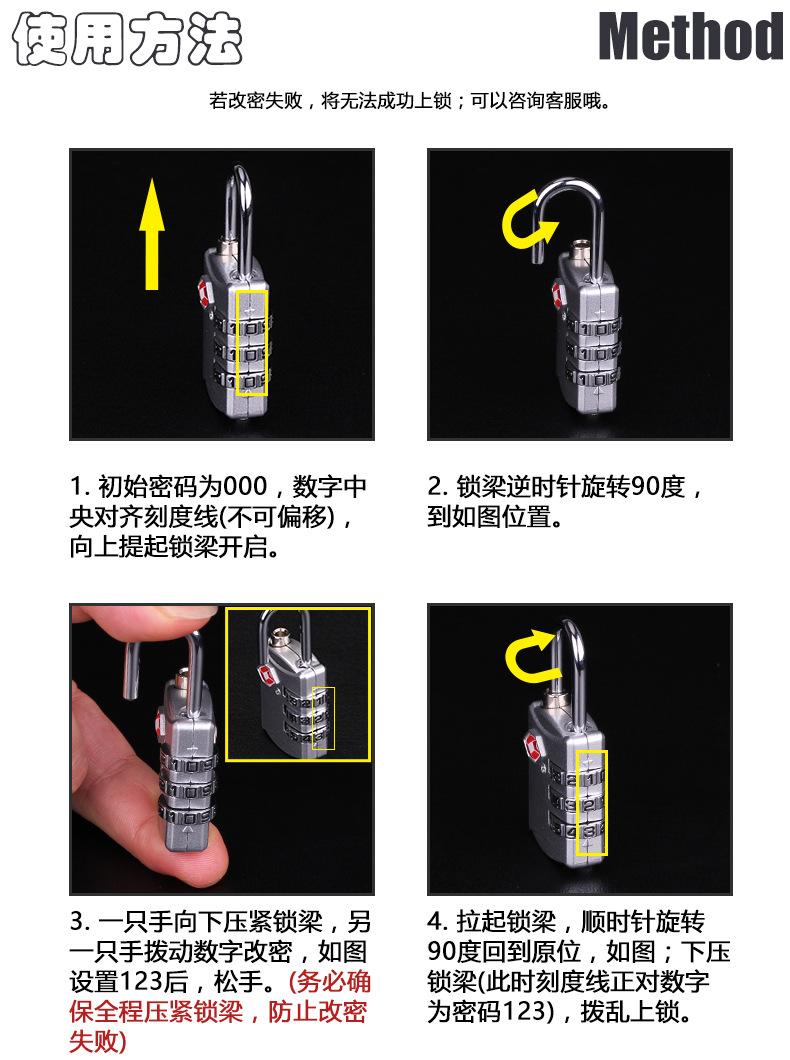 使用方法

Method

若改密失败，将无法成功上锁；可以咨询客服哦。

1. 初始密码为000，数字中央对齐刻度线(不可偏移)，向上提起锁梁开启。

2. 锁梁逆时针旋转90度，到如图位置。

3. 一只手向下压紧锁梁，另一只手拨动数字改密，如图设置123后，松手。(务必确保全程压紧锁梁，防止改密失败)

4. 拉起锁梁，顺时针旋转90度回到原位，如图；下压锁梁(此时刻度线正对数字为密码123)，拨乱上锁。