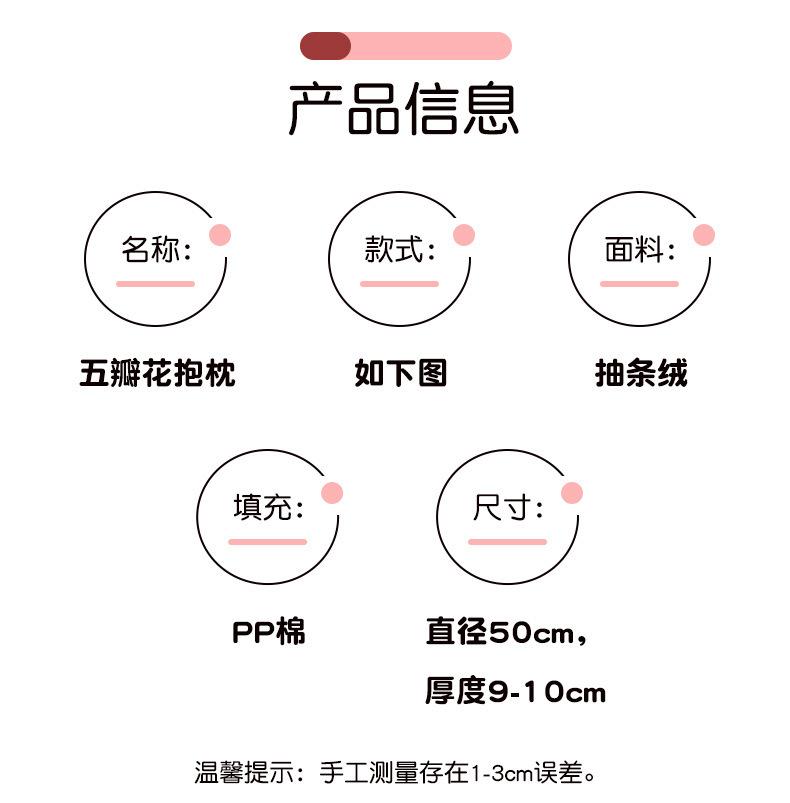 产品信息

名称:

五瓣花抱枕

款式:

如下图

面料:

抽条绒

填充:

PP棉

尺寸:

直径50cm，

厚度9-10cm

温馨提示：手工测量存在1-3cm误差。