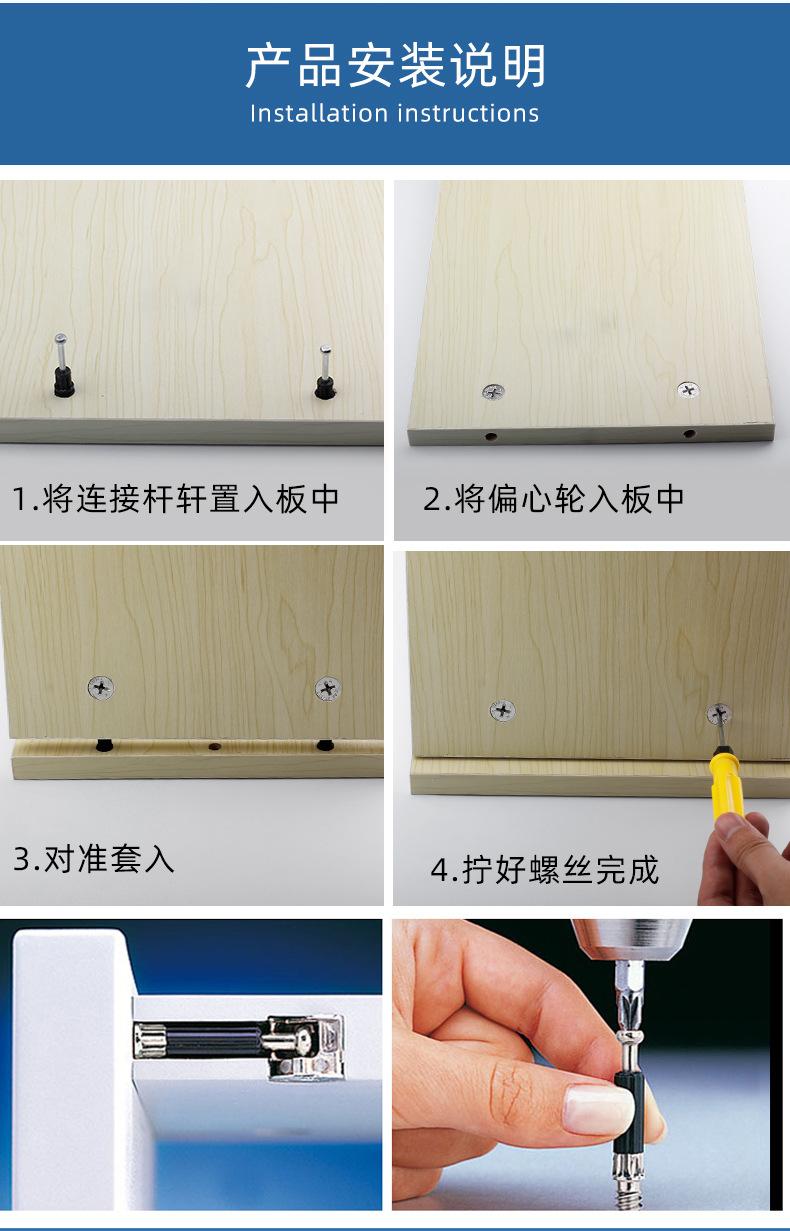 产品安装说明
Installation instructions

1.将连接杆轩置入板中

2.将偏心轮入板中

3.对准套入

4.拧好螺丝完成