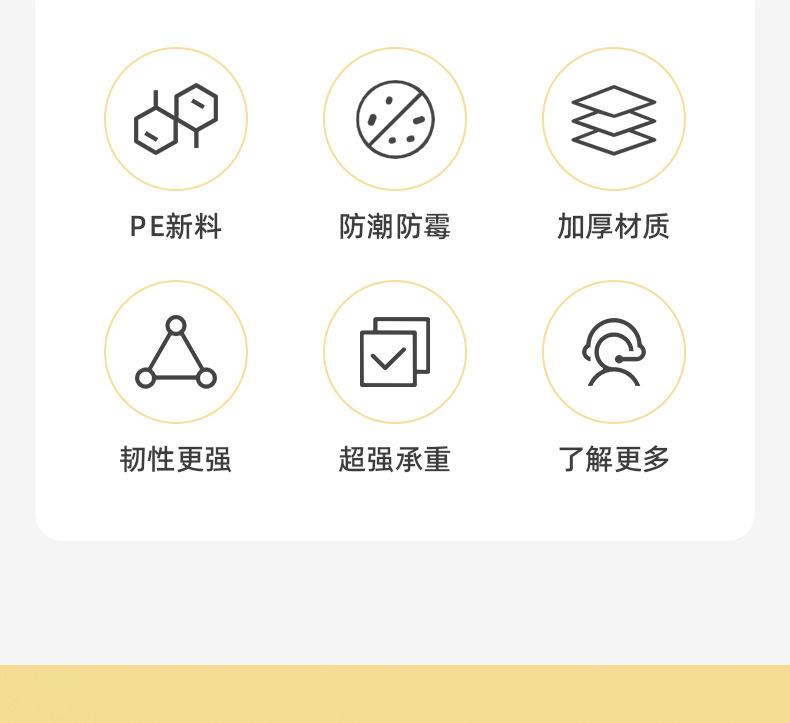 PE新料 防潮防霉 加厚材质

韧性更强 超强承重 了解更多