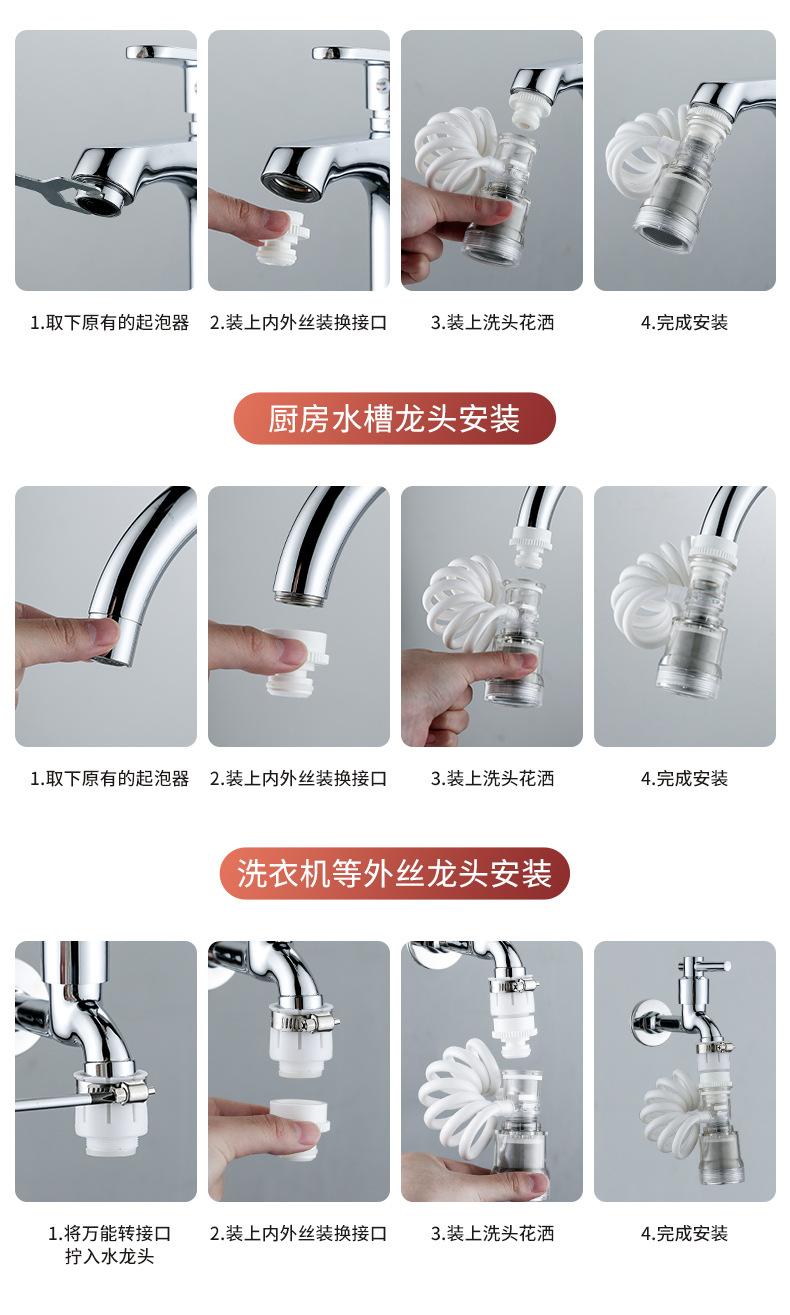 1.取下原有的起泡器

2.装上内外丝装换接口

3.装上洗头花洒

4.完成安装

厨房水槽龙头安装

1.取下原有的起泡器

2.装上内外丝装换接口

3.装上洗头花洒

4.完成安装

洗衣机等外丝龙头安装

1.将万能转接口拧入水龙头

2.装上内外丝装换接口

3.装上洗头花洒

4.完成安装