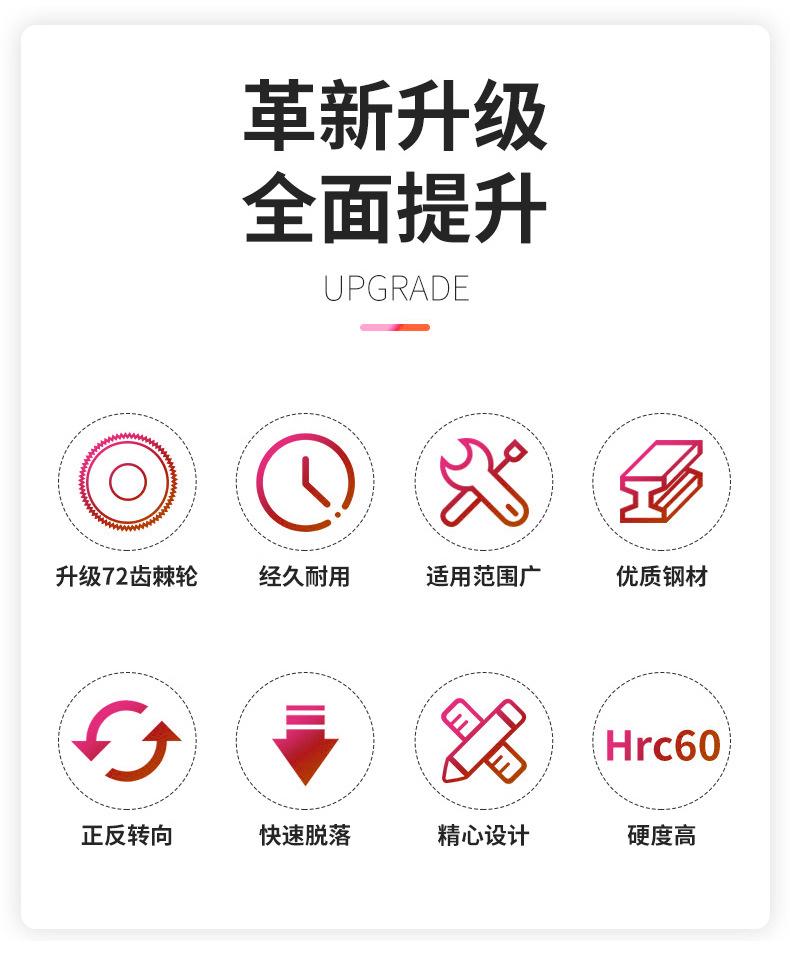 革新升级
全面提升

UPGRADE

升级72齿棘轮

经久耐用

适用范围广

优质钢材

正反转向

快速脱落

精心设计

Hrc60

硬度高