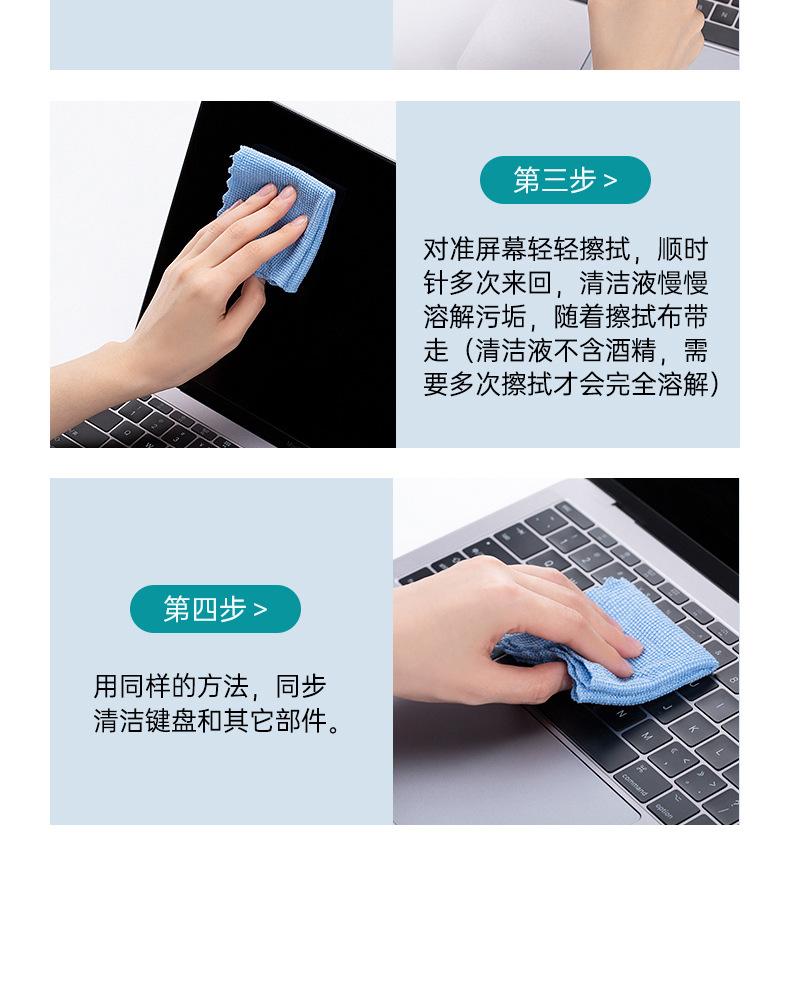 第三步 >

对准屏幕轻轻擦拭，顺时针多次来回，清洁液慢慢溶解污垢，随着擦拭布带走（清洁液不含酒精，需要多次擦拭才会完全溶解）

第四步 >

用同样的方法，同步清洁键盘和其它部件。

command

option