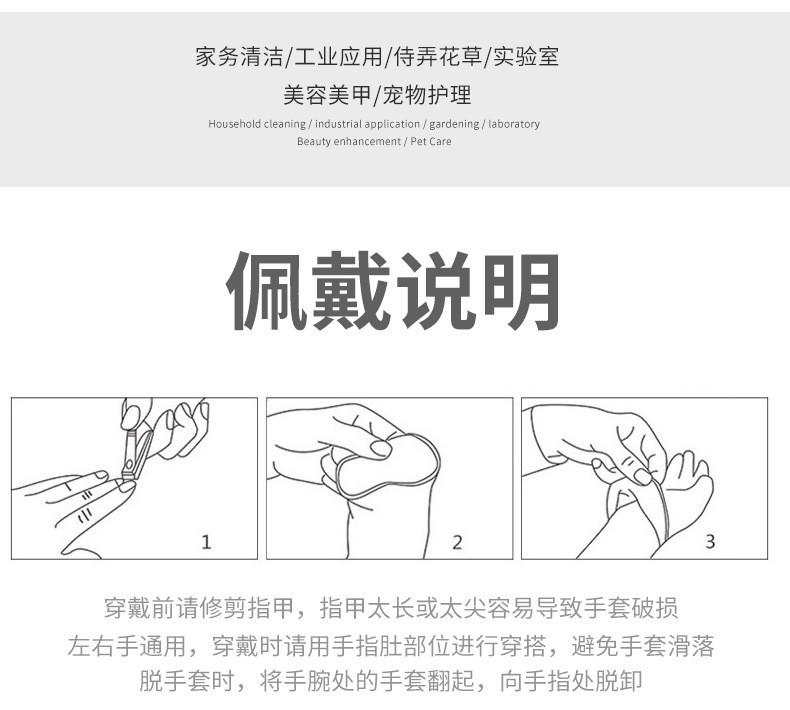 家务清洁/工业应用/侍弄花草/实验室
美容美甲/宠物护理
Household cleaning / industrial application / gardening / laboratory
Beauty enhancement / Pet Care

佩戴说明

1

2

3

穿戴前请修剪指甲，指甲太长或太尖容易导致手套破损
左右手通用，穿戴时请用手指肚部位进行穿搭，避免手套滑落
脱手套时，将手腕处的手套翻起，向手指处脱卸