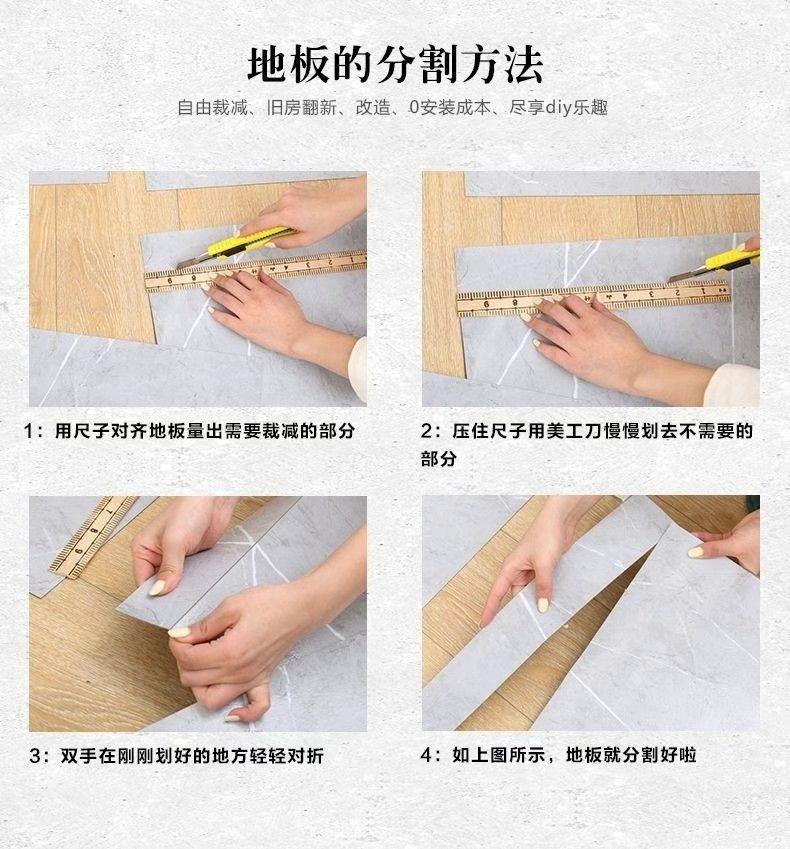 地板的分割方法

自由裁减、旧房翻新、改造、0安装成本、尽享diy乐趣

1：用尺子对齐地板量出需要裁减的部分

2：压住尺子用美工刀慢慢划去不需要的部分

3：双手在刚刚划好的地方轻轻对折

4：如上图所示，地板就分割好啦