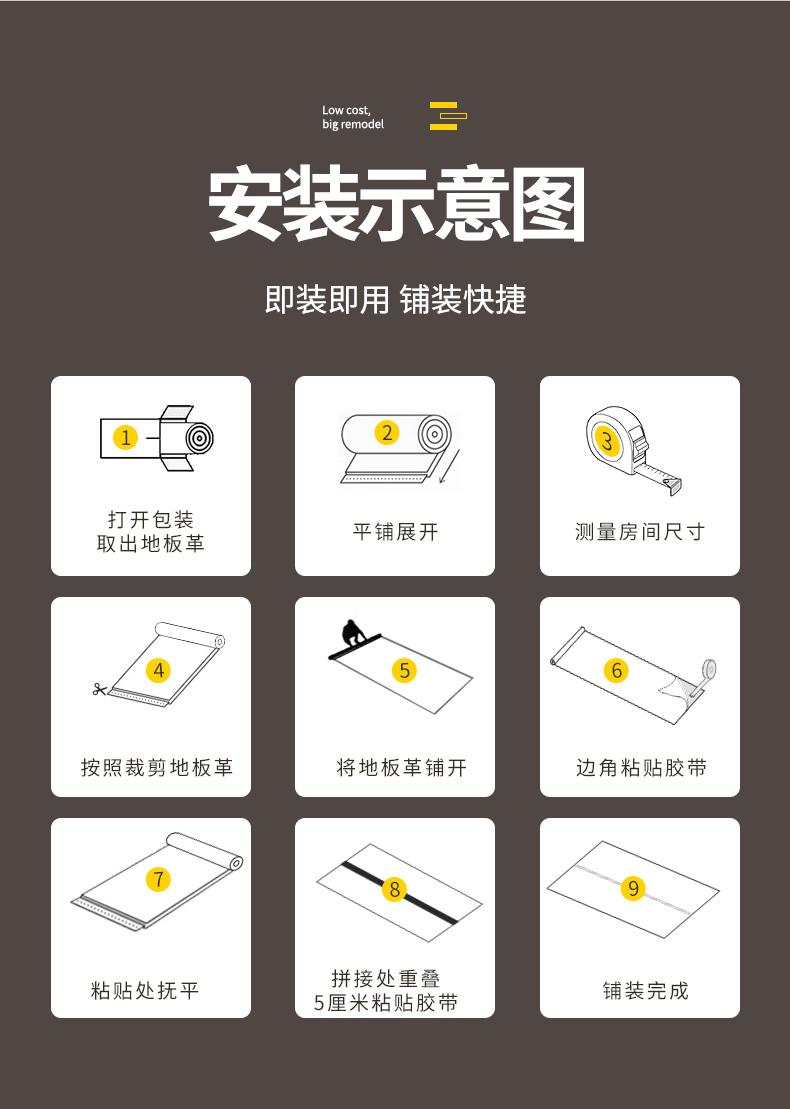 Low cost,
big remodel

安装示意图

即装即用 铺装快捷

1
打开包装
取出地板革

2
平铺展开

3
测量房间尺寸

4
按照裁剪地板革

5
将地板革铺开

6
边角粘贴胶带

7
粘贴处抚平

8
拼接处重叠
5厘米粘贴胶带

9
铺装完成