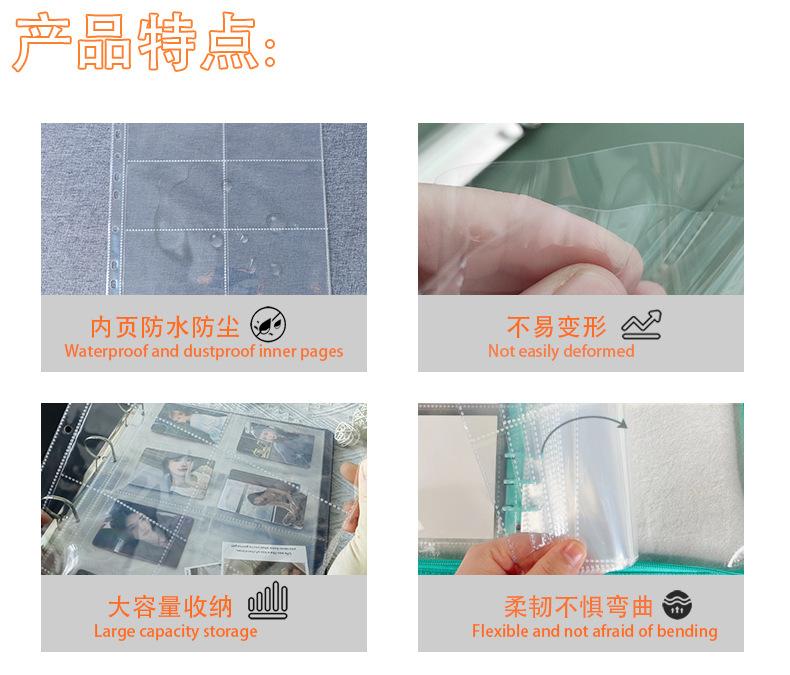 产品特点:

内页防水防尘
Waterproof and dustproof inner pages

不易变形
Not easily deformed

大容量收纳
Large capacity storage

柔韧不惧弯曲
Flexible and not afraid of bending