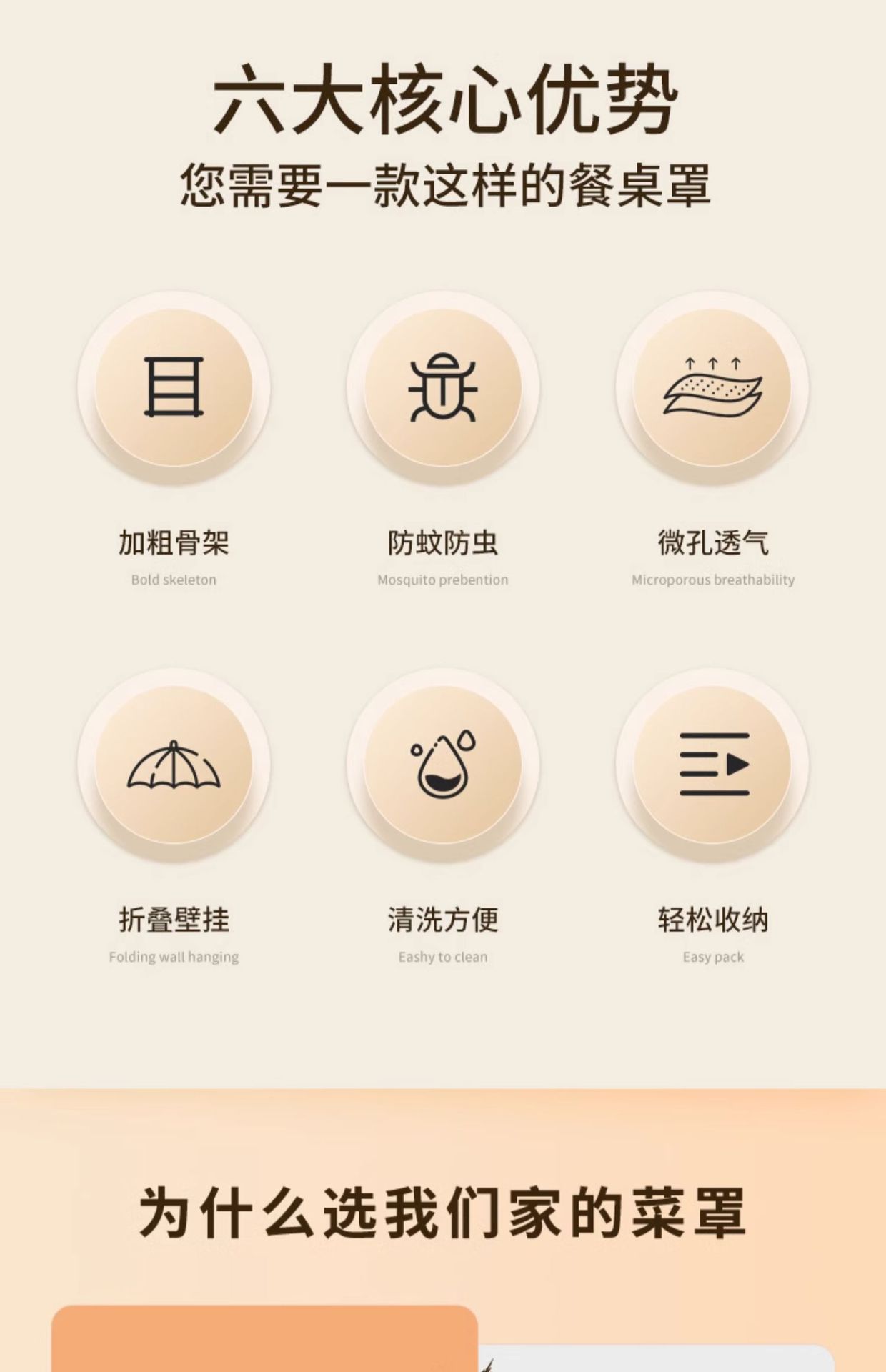 六大核心优势

您需要一款这样的餐桌罩

加粗骨架
Bold skeleton

防蚊防虫
Mosquito prebention

微孔透气
Microporous breathability

折叠壁挂
Folding wall hanging

清洗方便
Eashy to clean

轻松收纳
Easy pack

为什么选我们家的菜罩